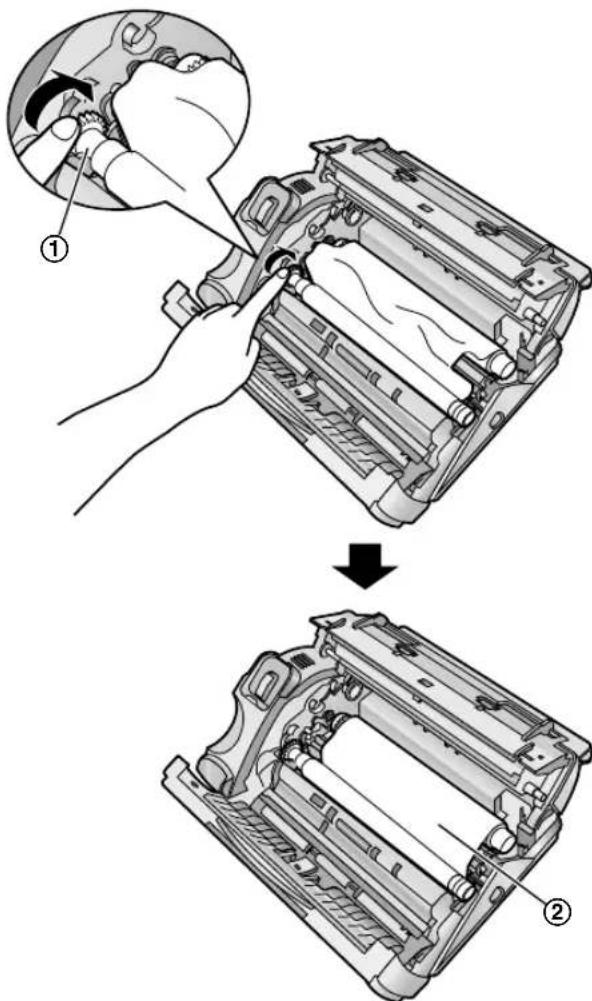 ①

②