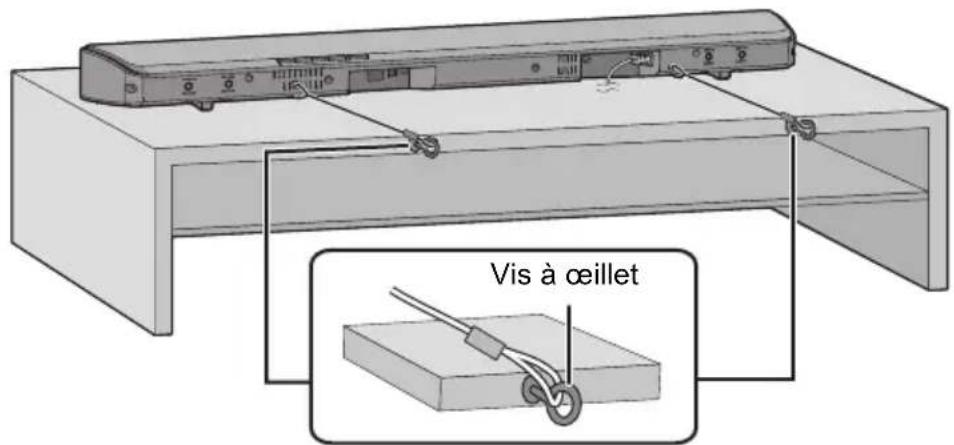 Vis à œillet