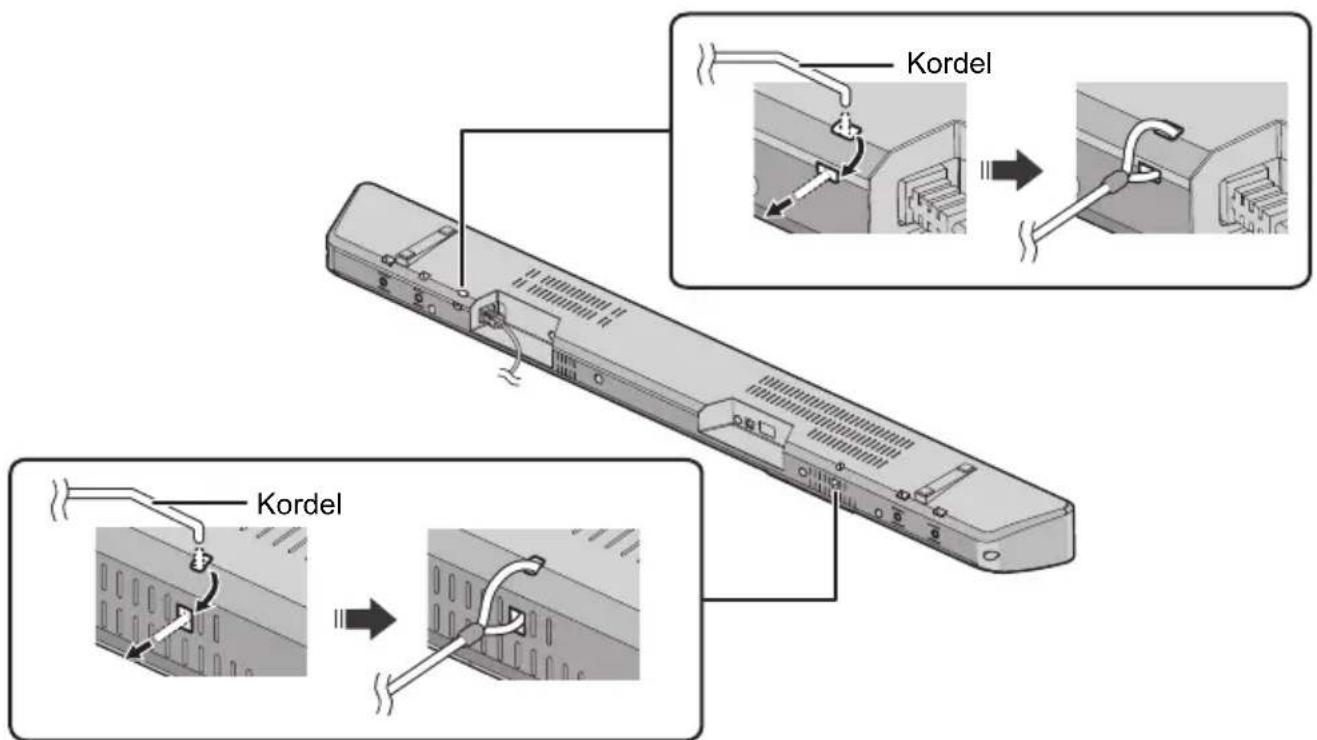 Kordel

Kordel