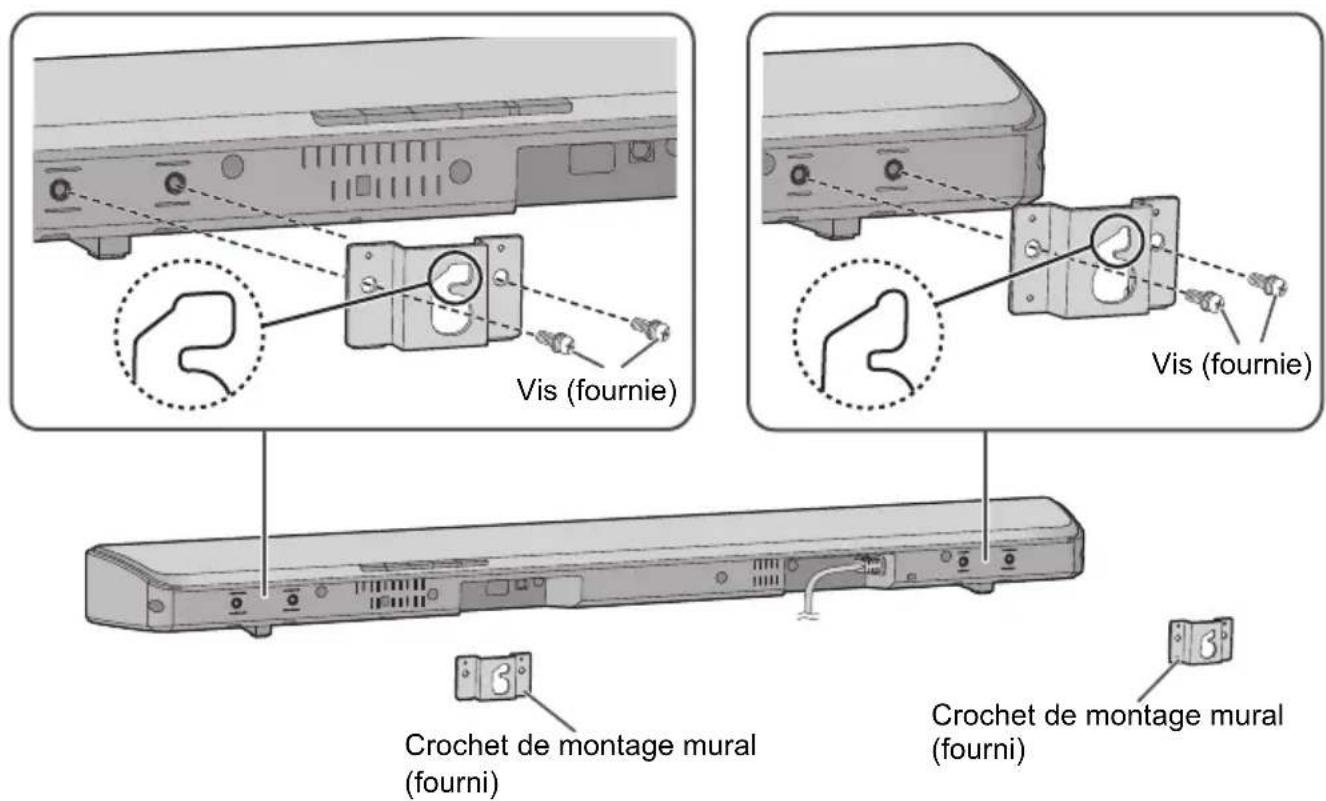 Vis (fournie)

Vis (fournie)

Crochet de montage mural (fourni)

Crochet de montage mural (fourni)