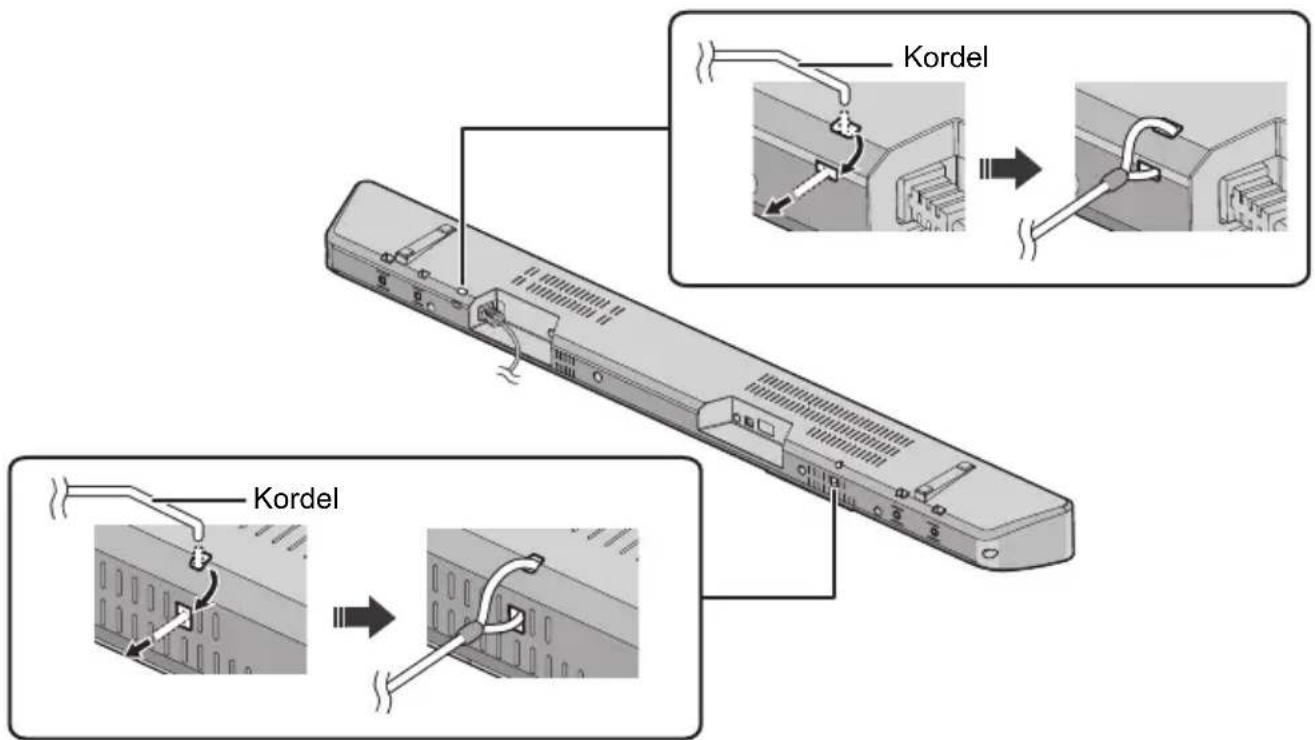 Kordel

Kordel