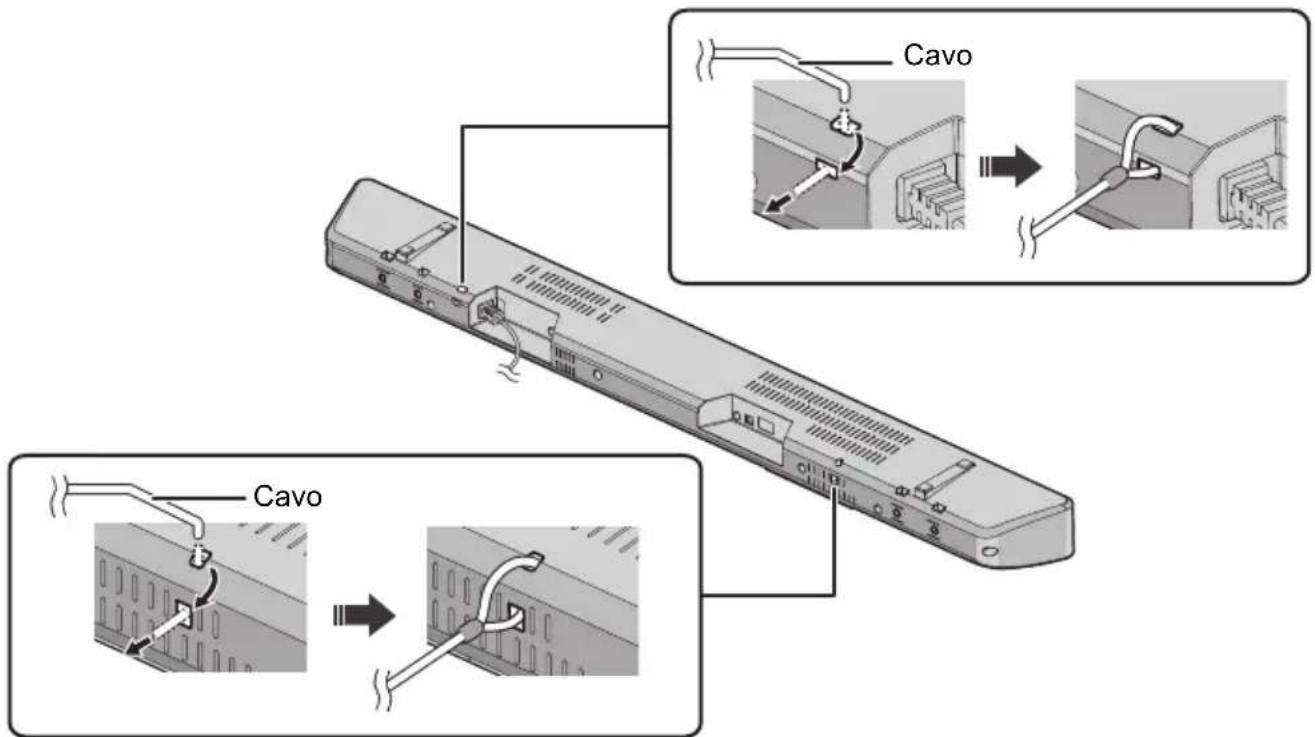 Cavo

Cavo