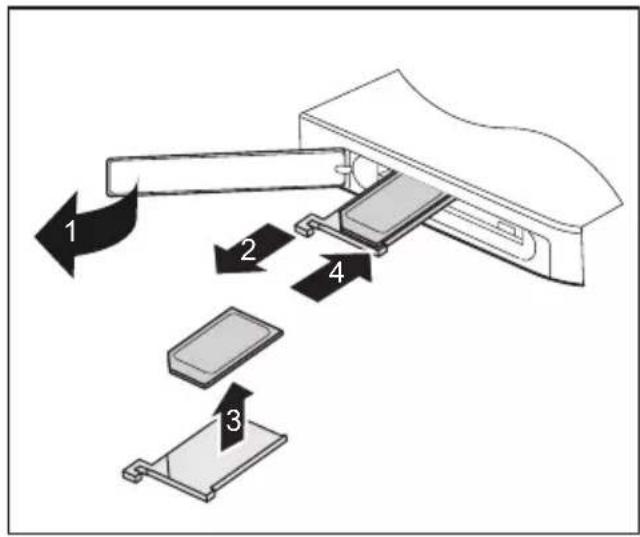 1
2
4
3