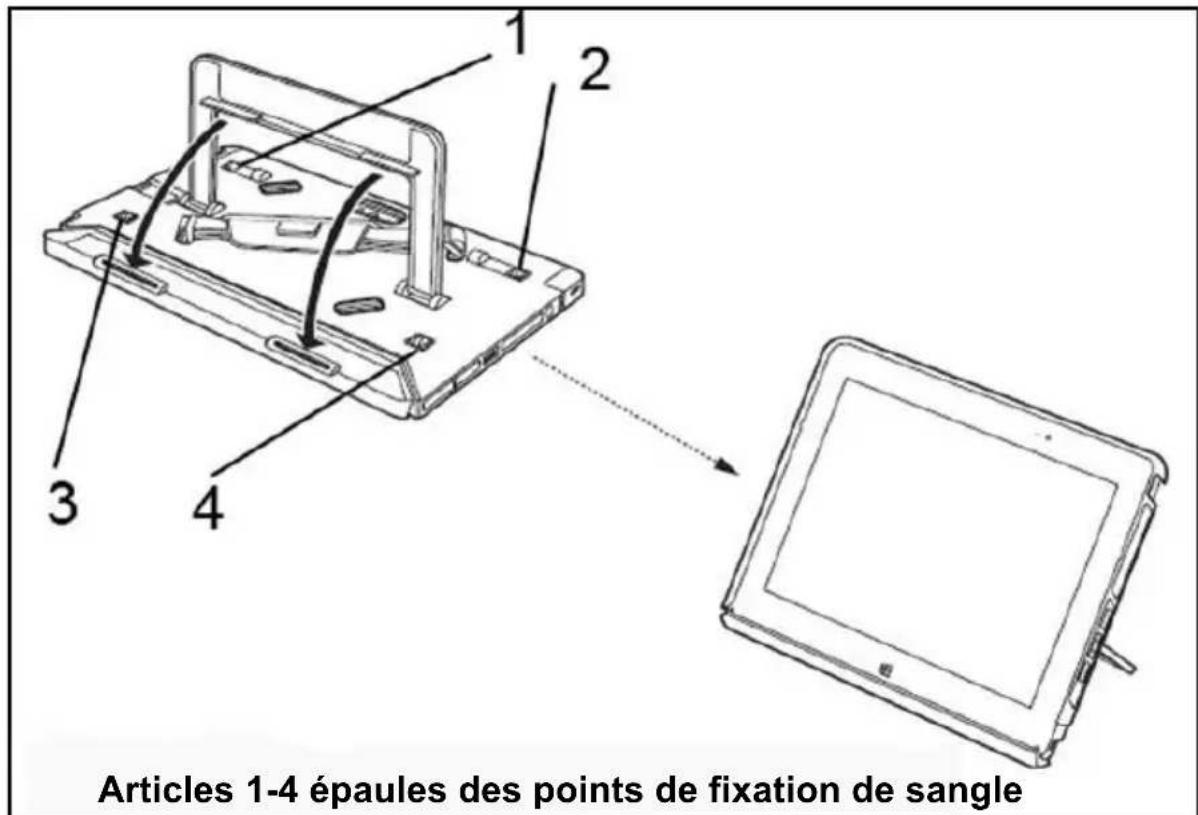 1
2
3
4
Articles 1-4 épaules des points de fixation de sangle