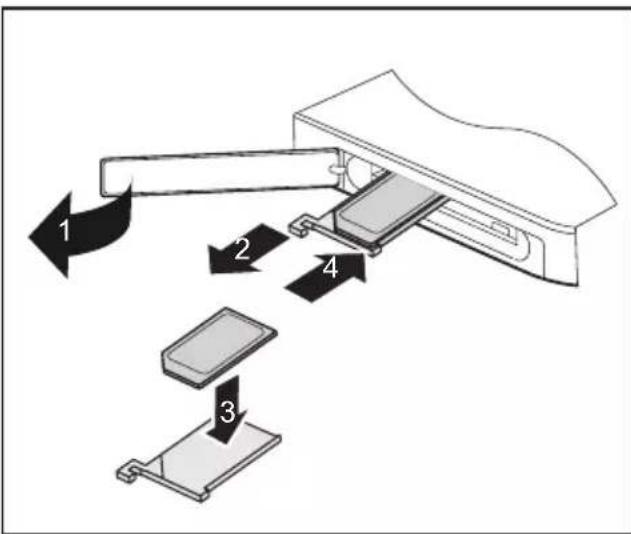 1
2
4
3