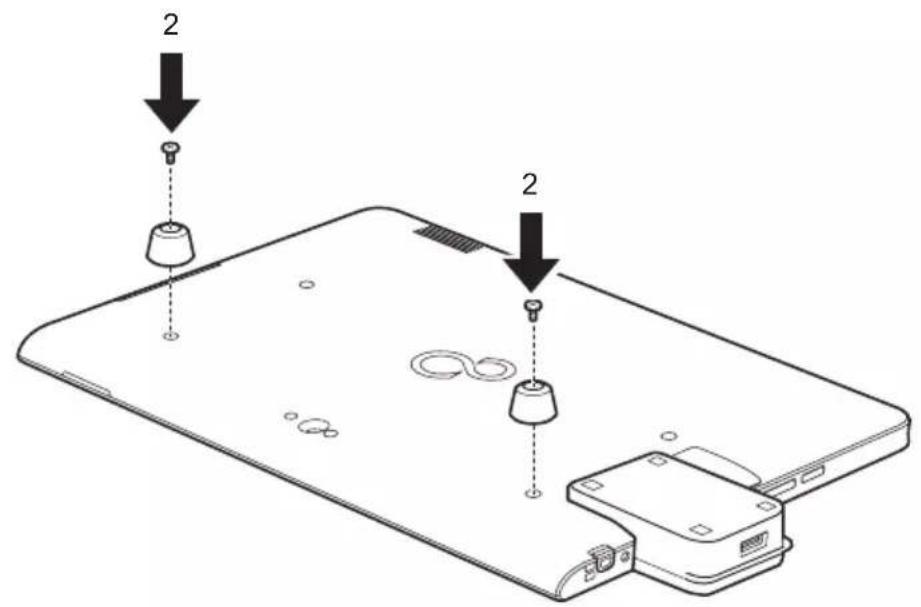 2

2