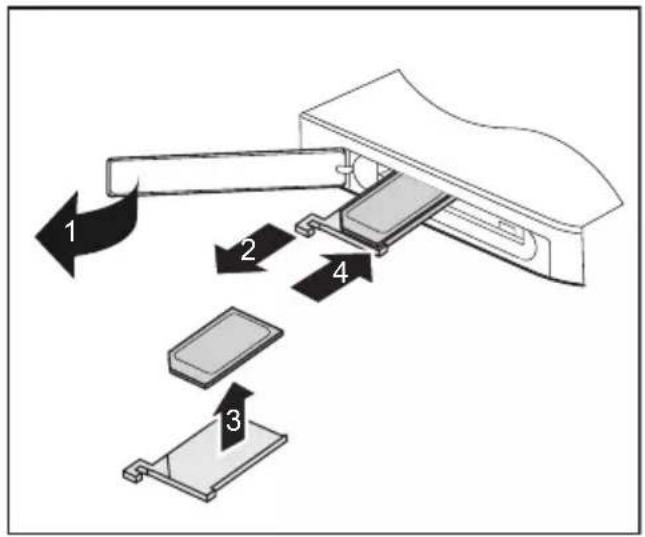 1
2
4
3