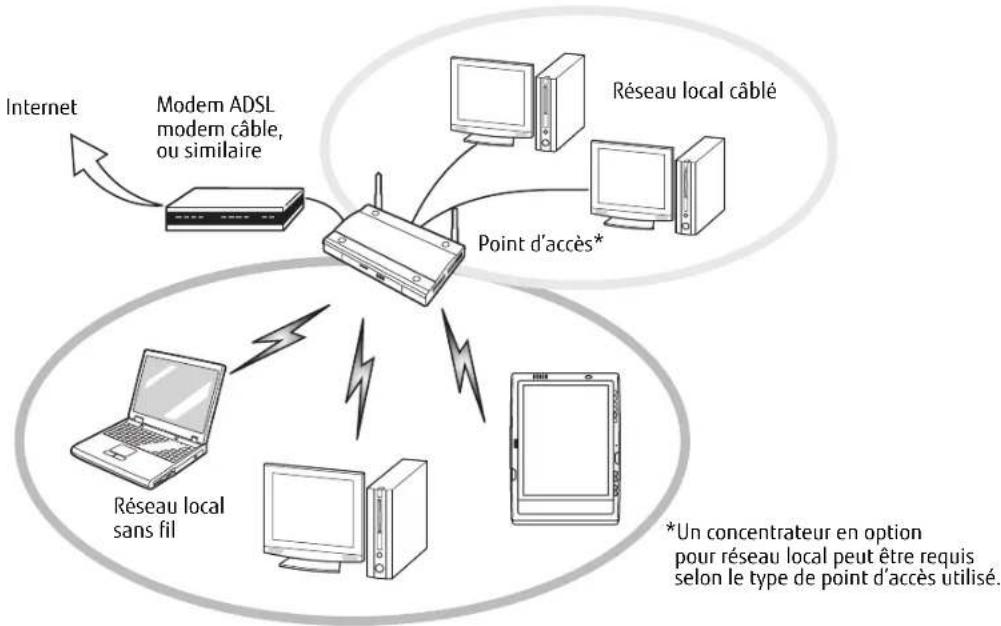 Internet

Modem ADSL
modem câble,
ou similaire

Réseau local câblé

Point d'accès*

Réseau local
sans fil

*Un concentrateur en option
pour réseau local peut être requis
selon le type de point d'accès utilisé.