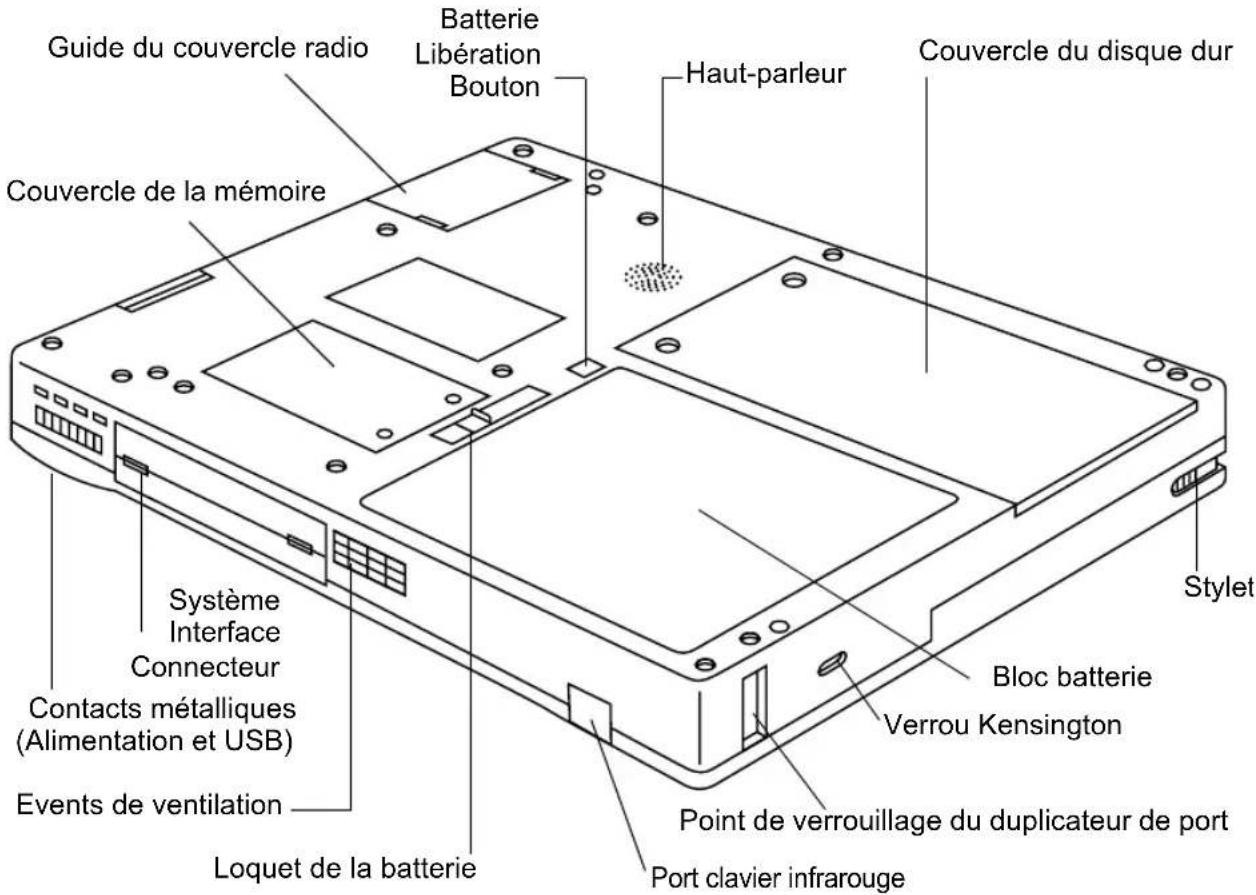 Guide du couvercle radio

Batterie
Libération
Bouton

Haut-parleur

Couvercle du disque dur

Couvercle de la mémoire

Stylet

Système
Interface
Connecteur

Bloc batterie

Contacts métalliques
(Alimentation et USB)

Verrou Kensington

Events de ventilation

Point de verrouillage du duplicateur de port

Loquet de la batterie

Port clavier infrarouge