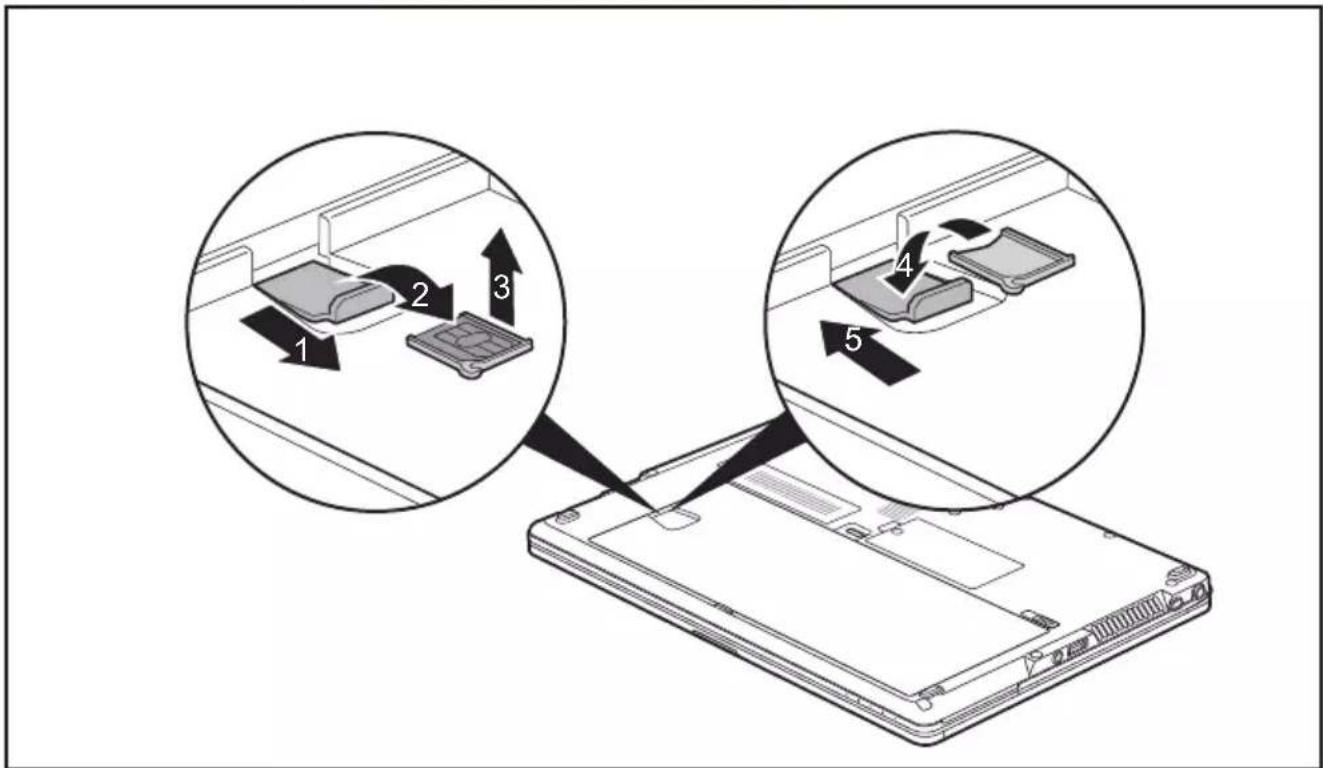 1
2
3
4
5