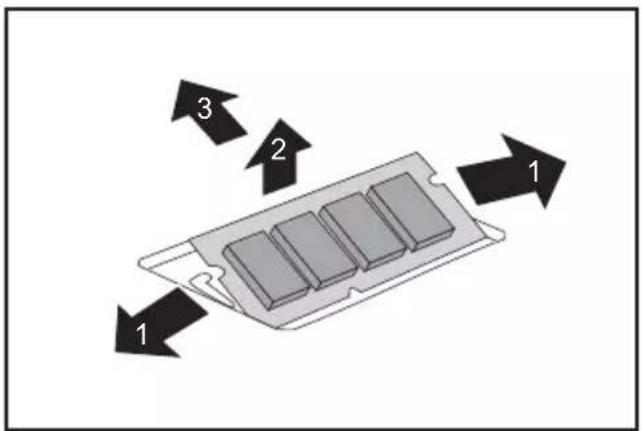 3
2
1
1