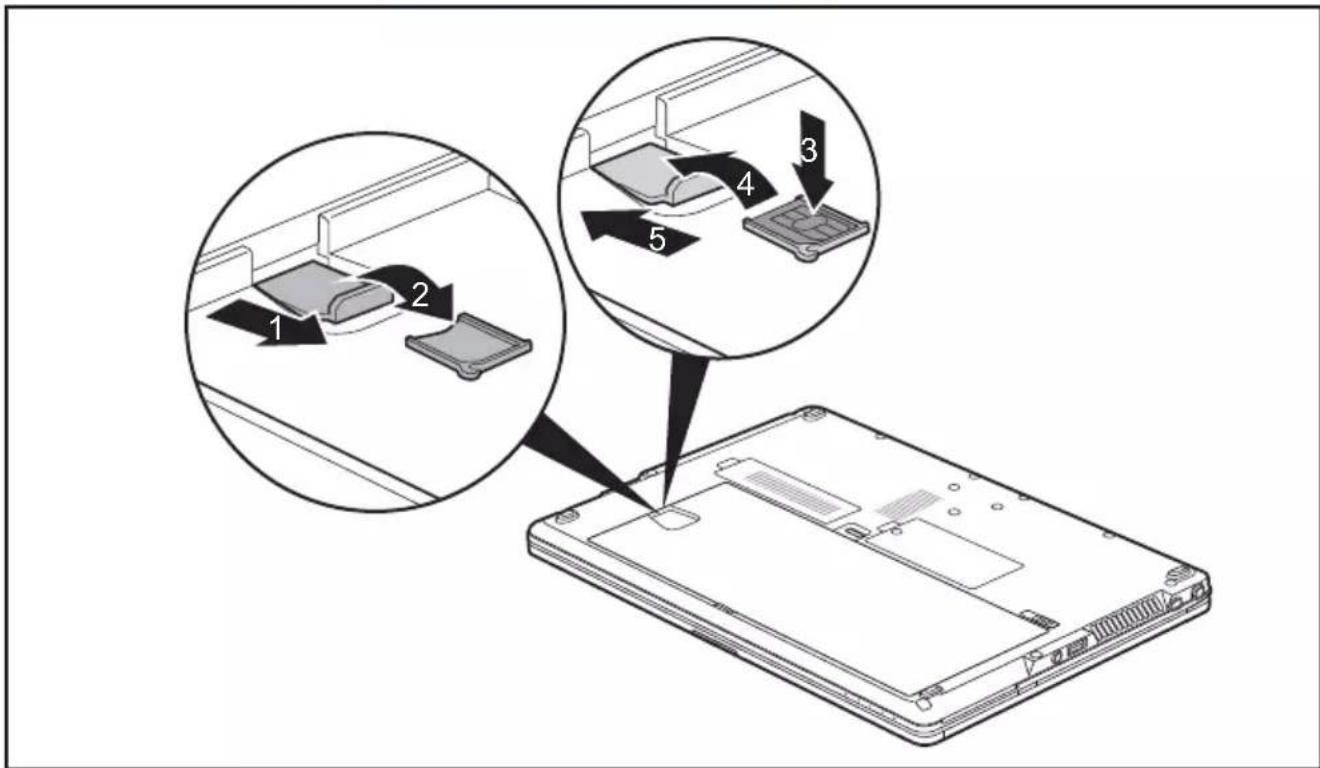 1
2
3
4
5