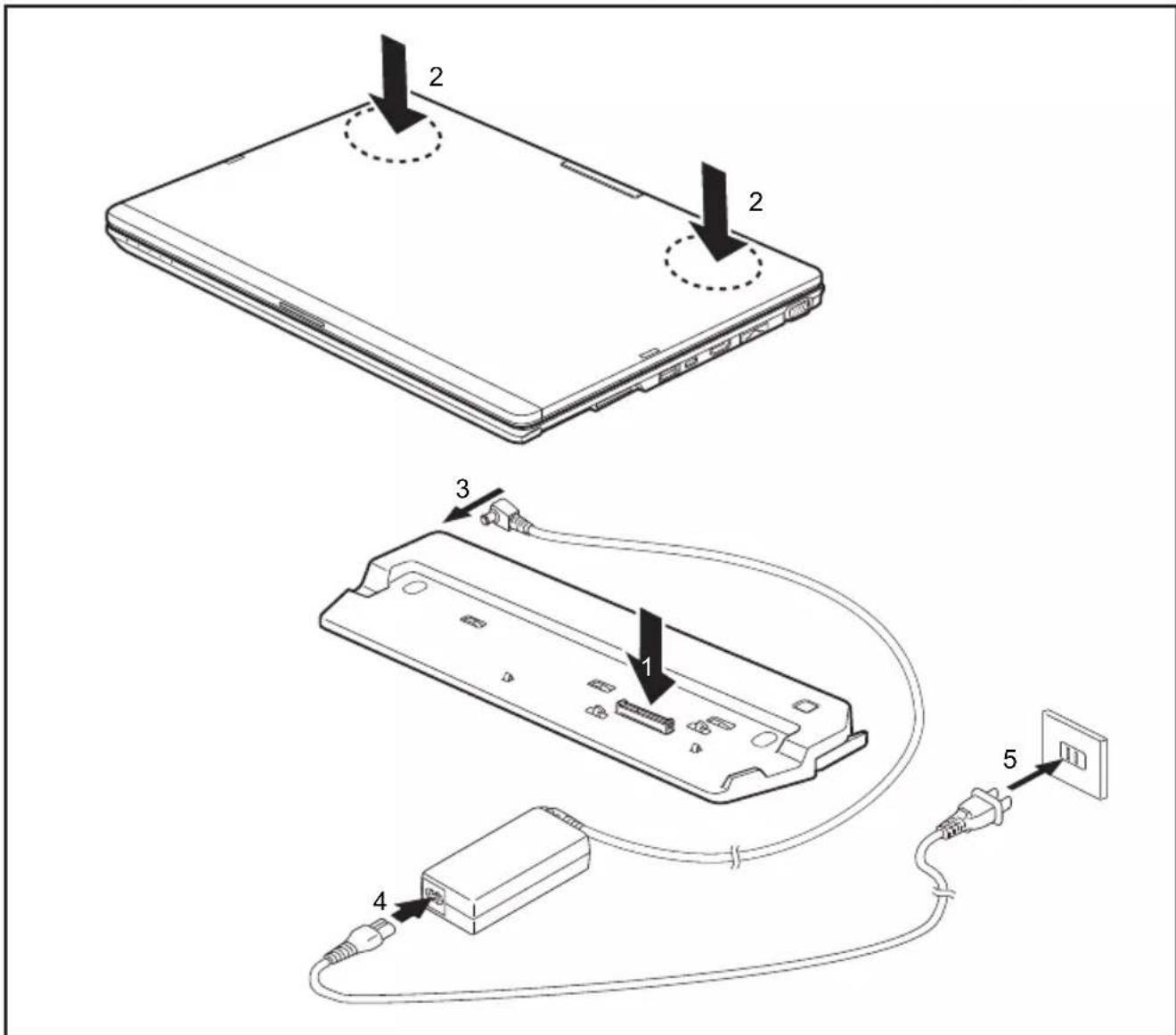 2
2
3
1
5
4