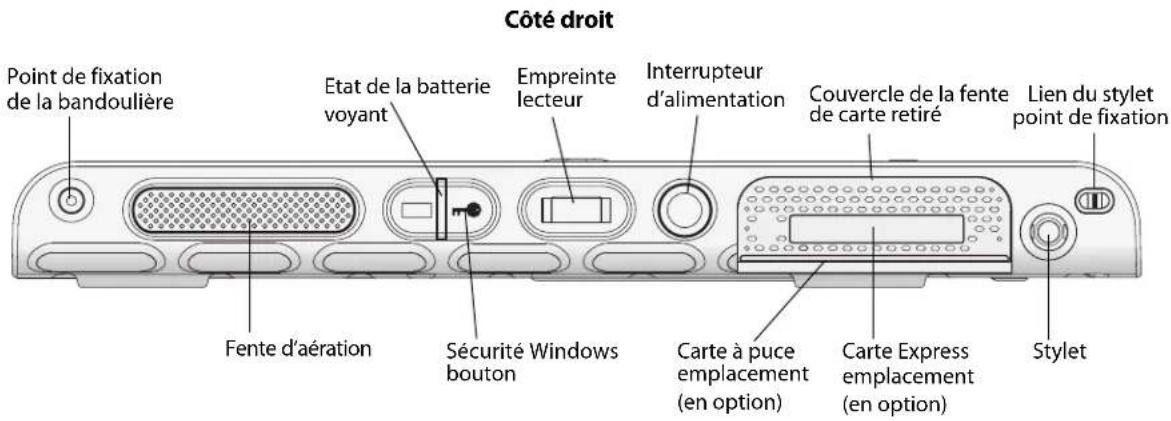 Côté droit

Point de fixation de la bandoulière

Etat de la batterie voyant

Empreinte lecteur

Interrupteur d'alimentation

Couvercle de la fente de carte retiré

Lien du stylet point de fixation

Fente d'aération

Sécurité Windows bouton

Carte à puce emplacement (en option)

Carte Express emplacement (en option)

Stylet