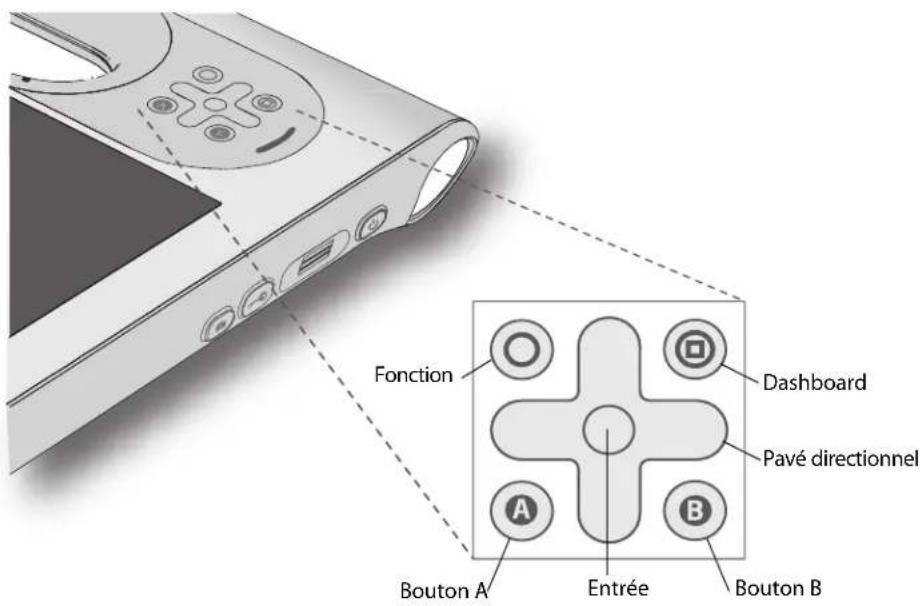 Fonction

Dashboard

Pavé directionnel

A

B

Bouton A

Entrée

Bouton B