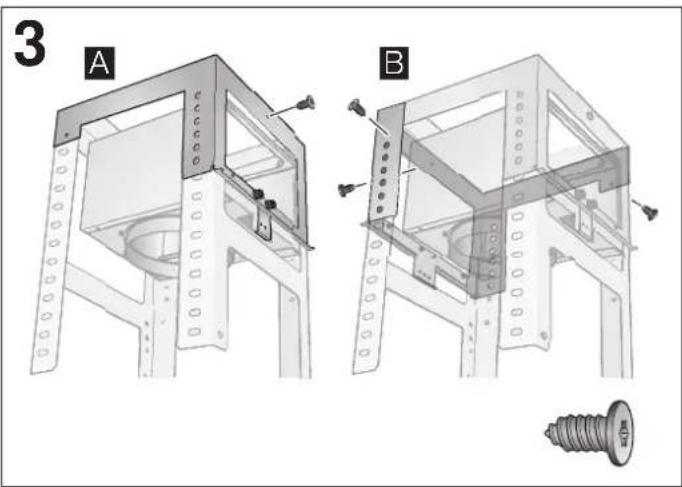 3

A

B