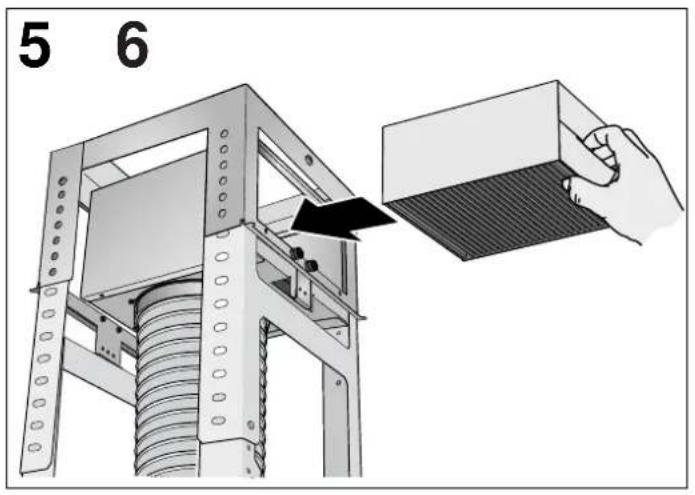 5 6