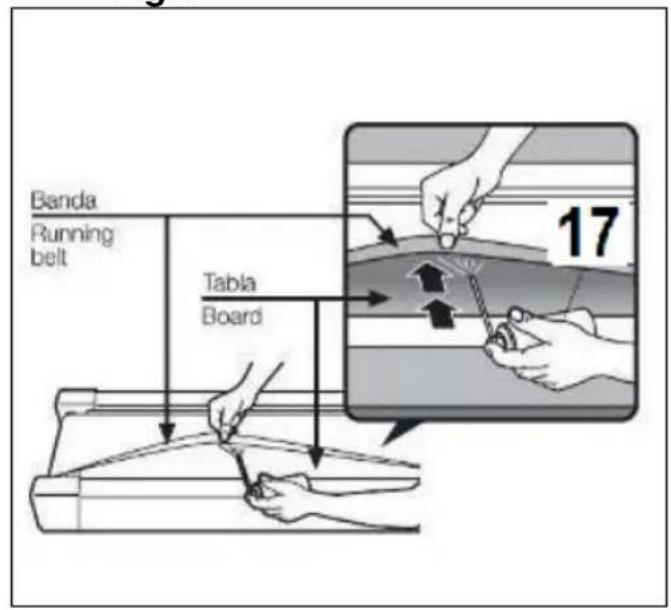 Banda
Running belt

Tabla
Board

17