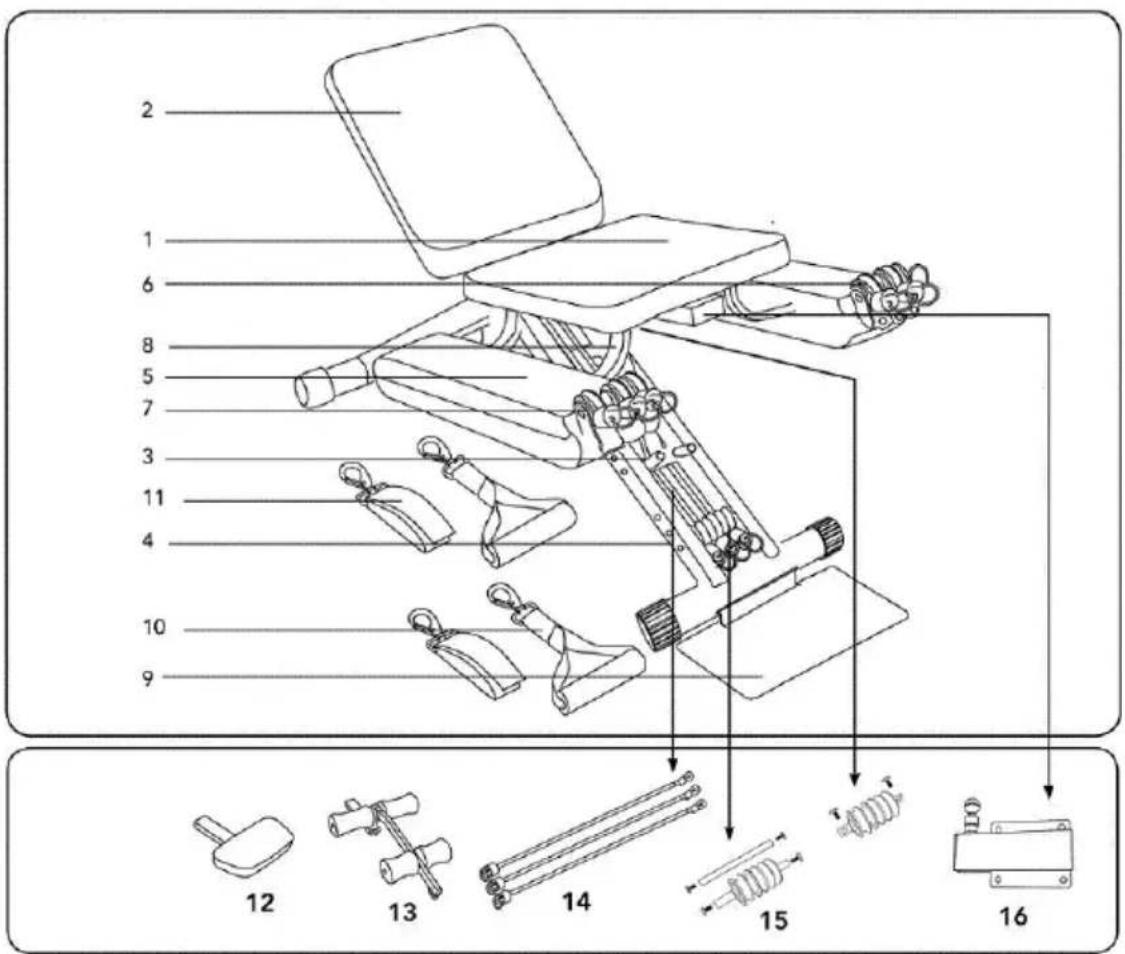 2
1
6
8
5
7
3
11
4
10
9
12
13
14
15
16