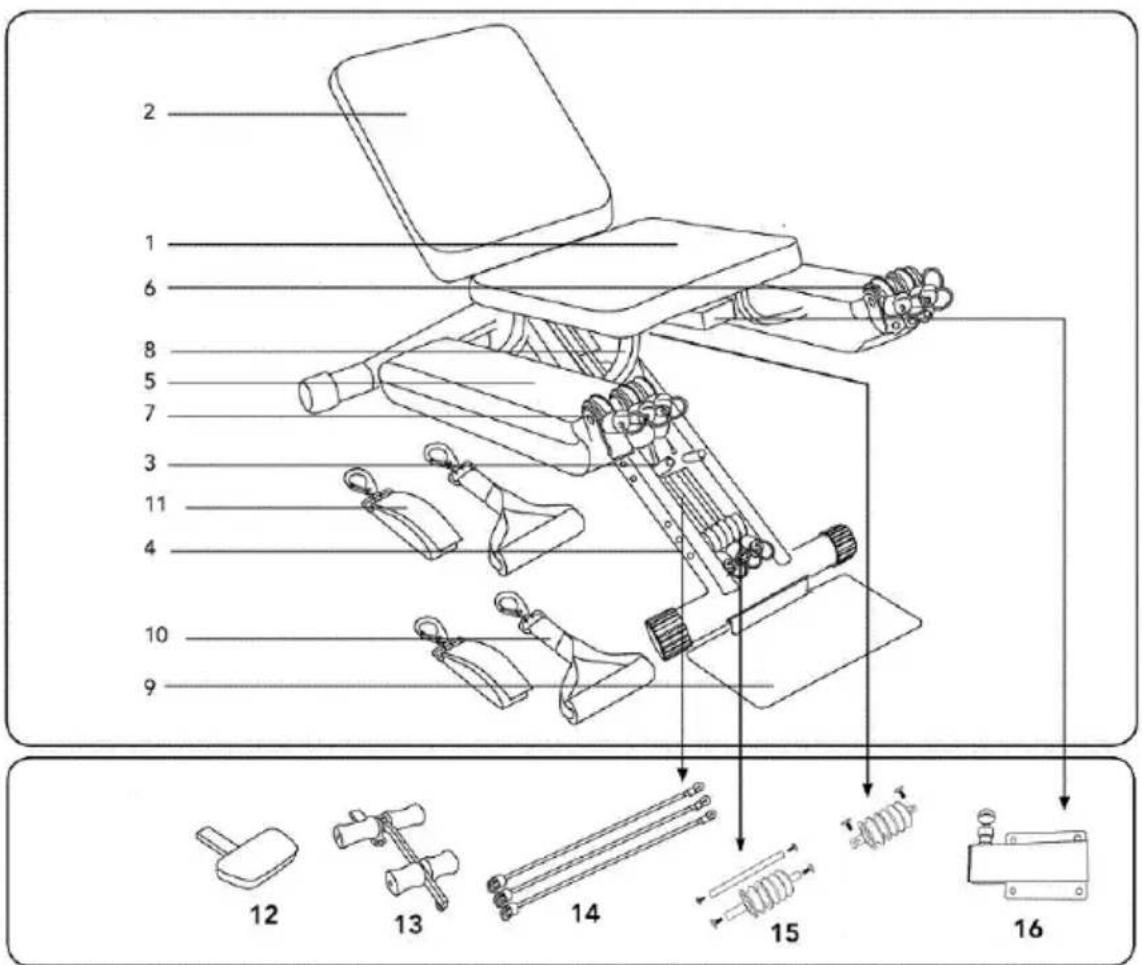 2
1
6
8
5
7
3
11
4
10
9
12
13
14
15
16