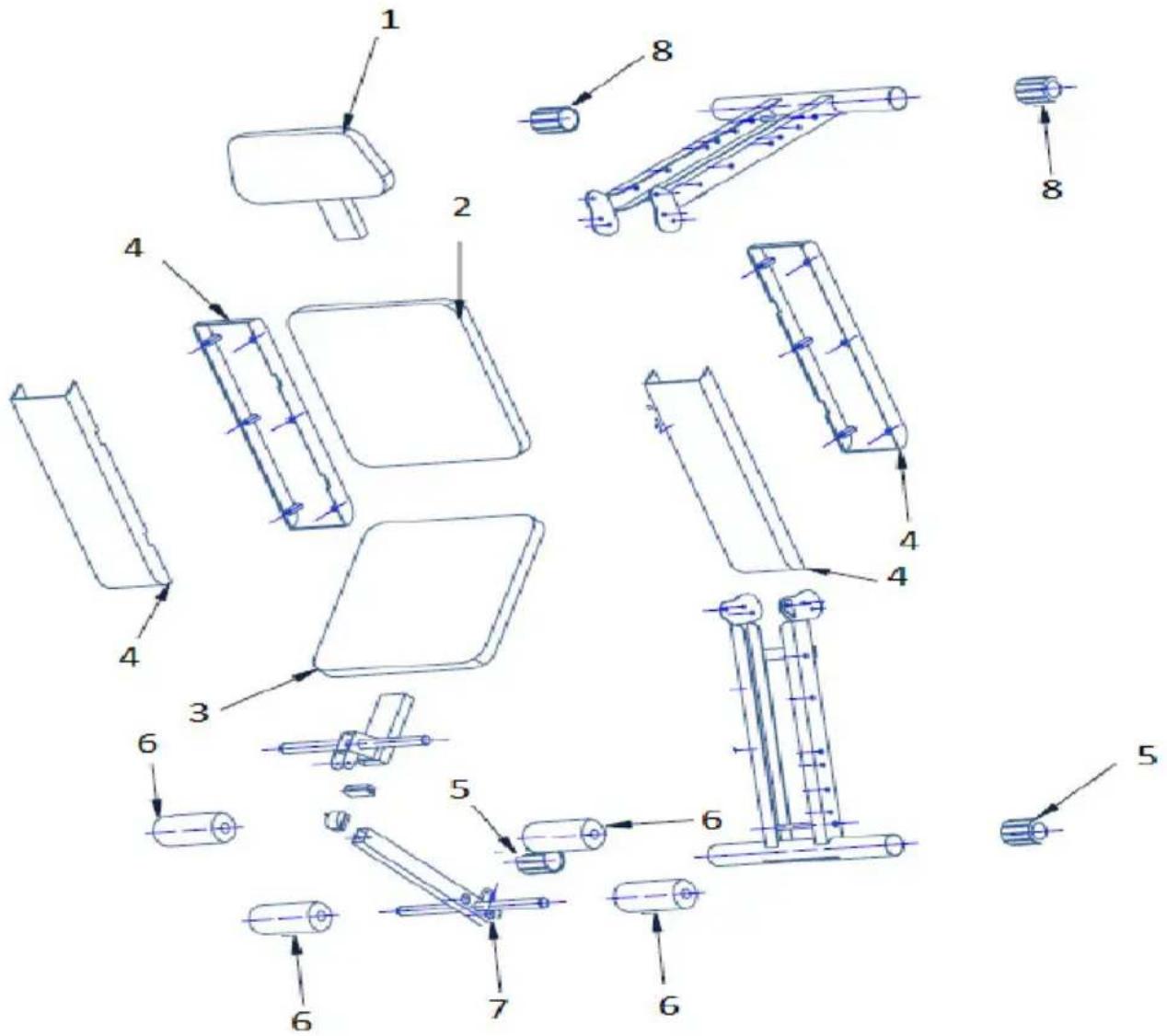 1
8
8
2
4
4
4
4
3
6
5
6
5
6
7
6