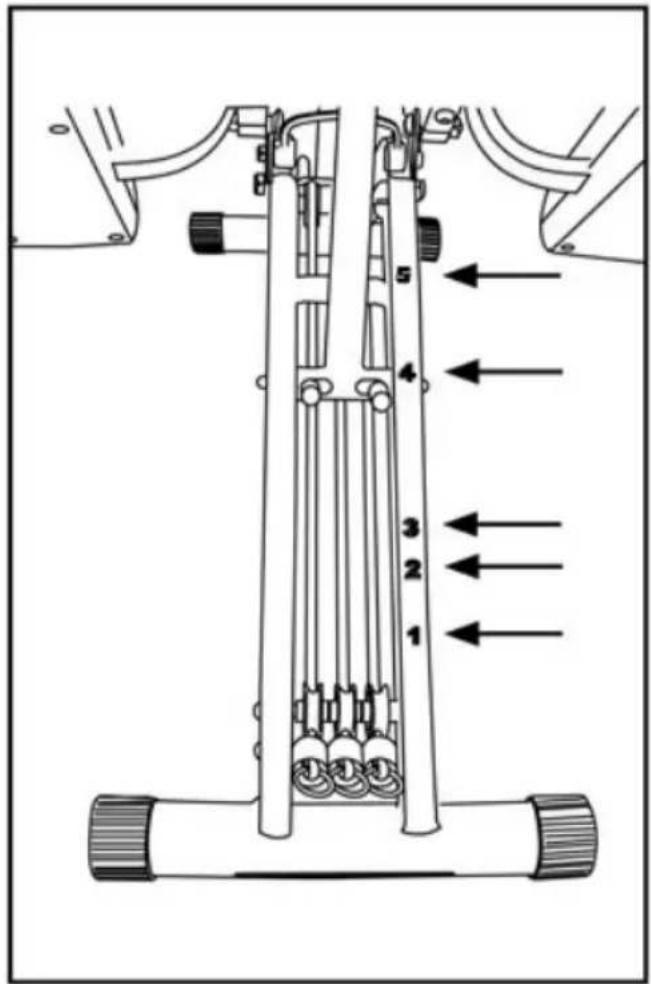 5
4
3
2
1