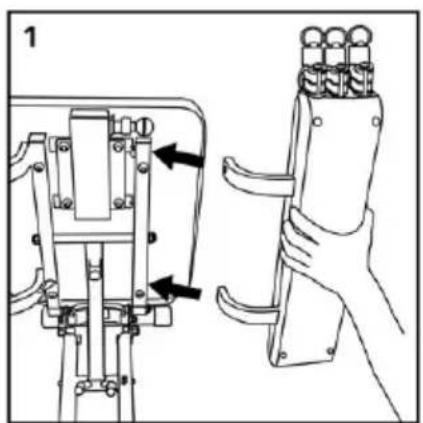 1