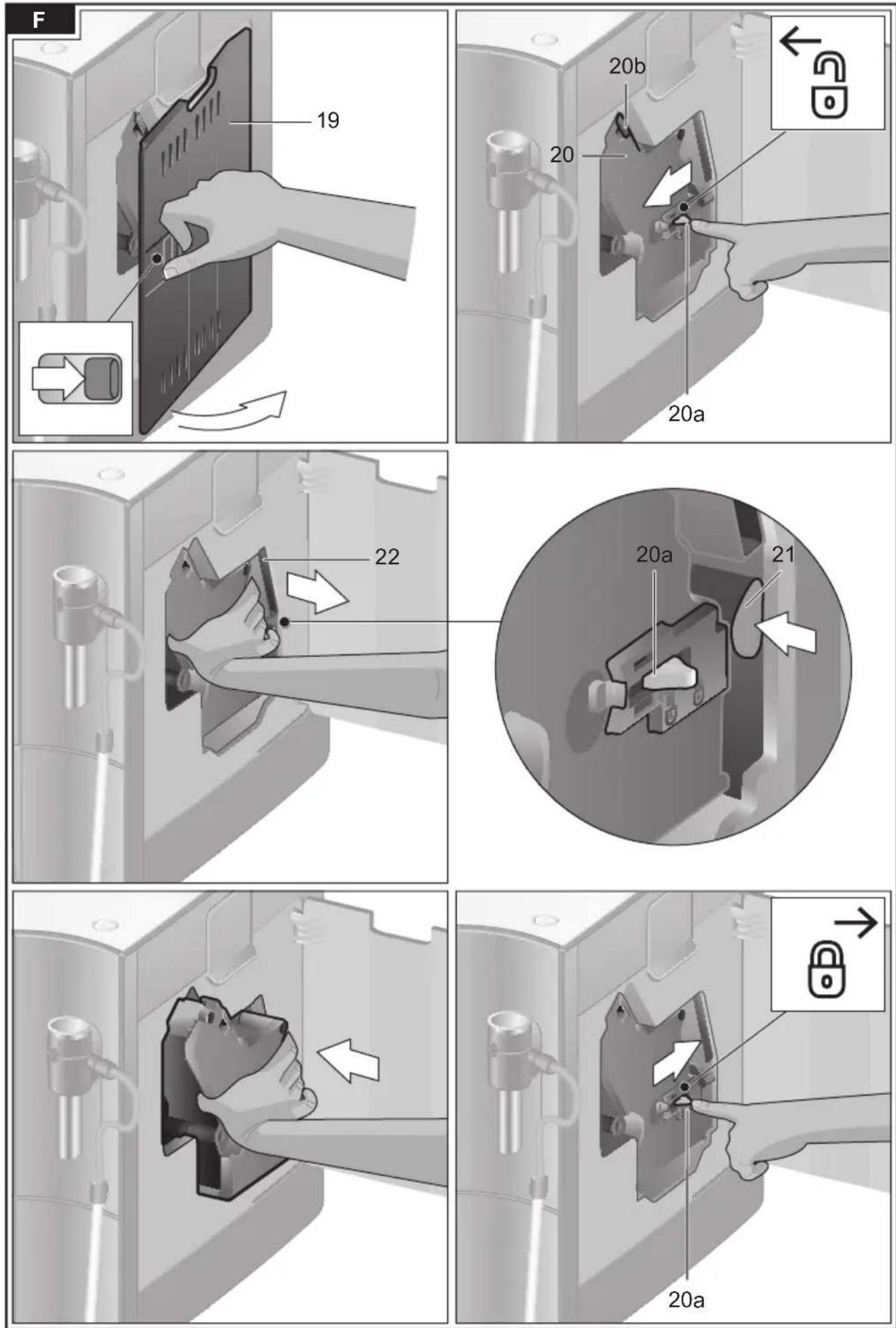 F

19

20b

20

20a

22

20a

21

20a