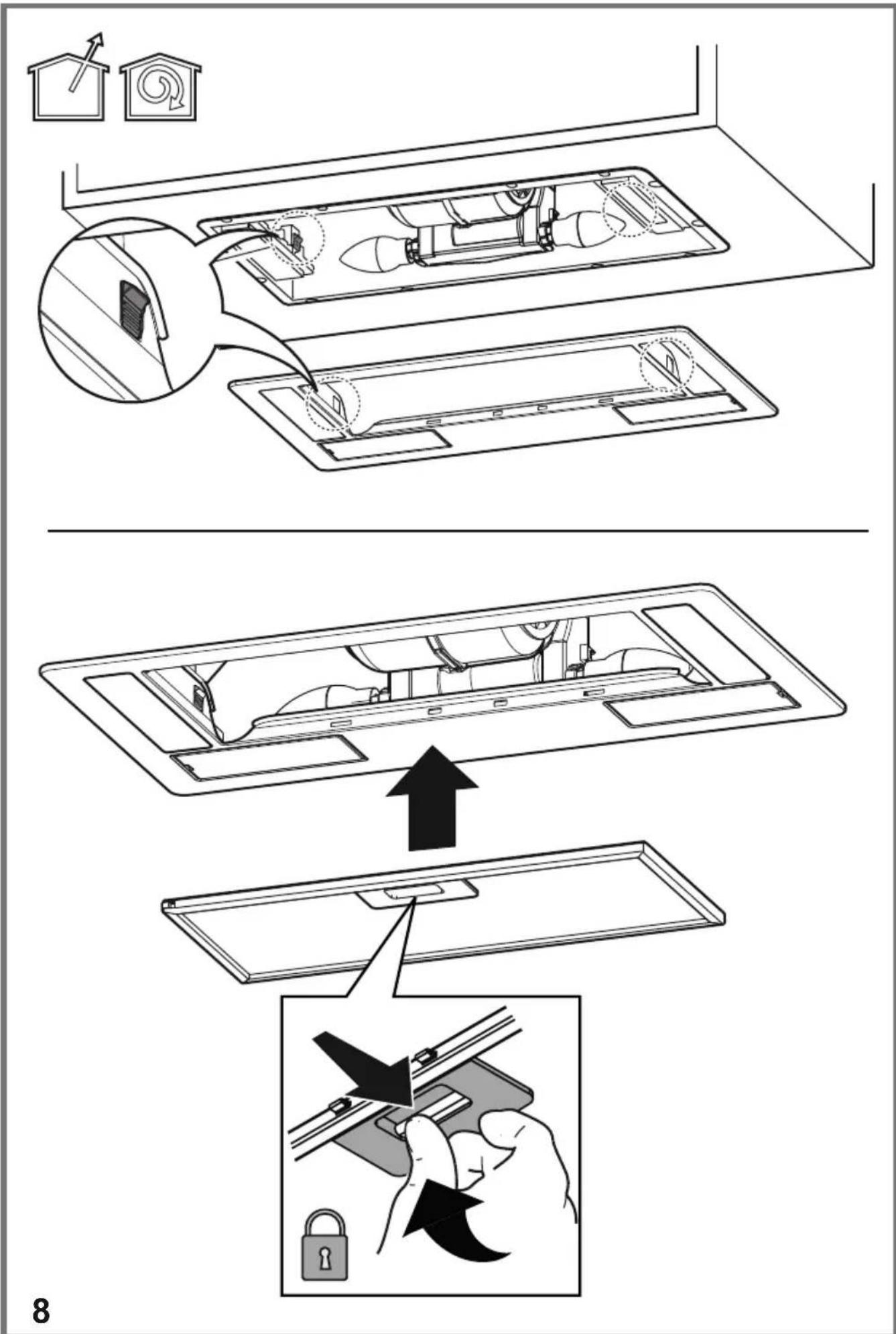 8