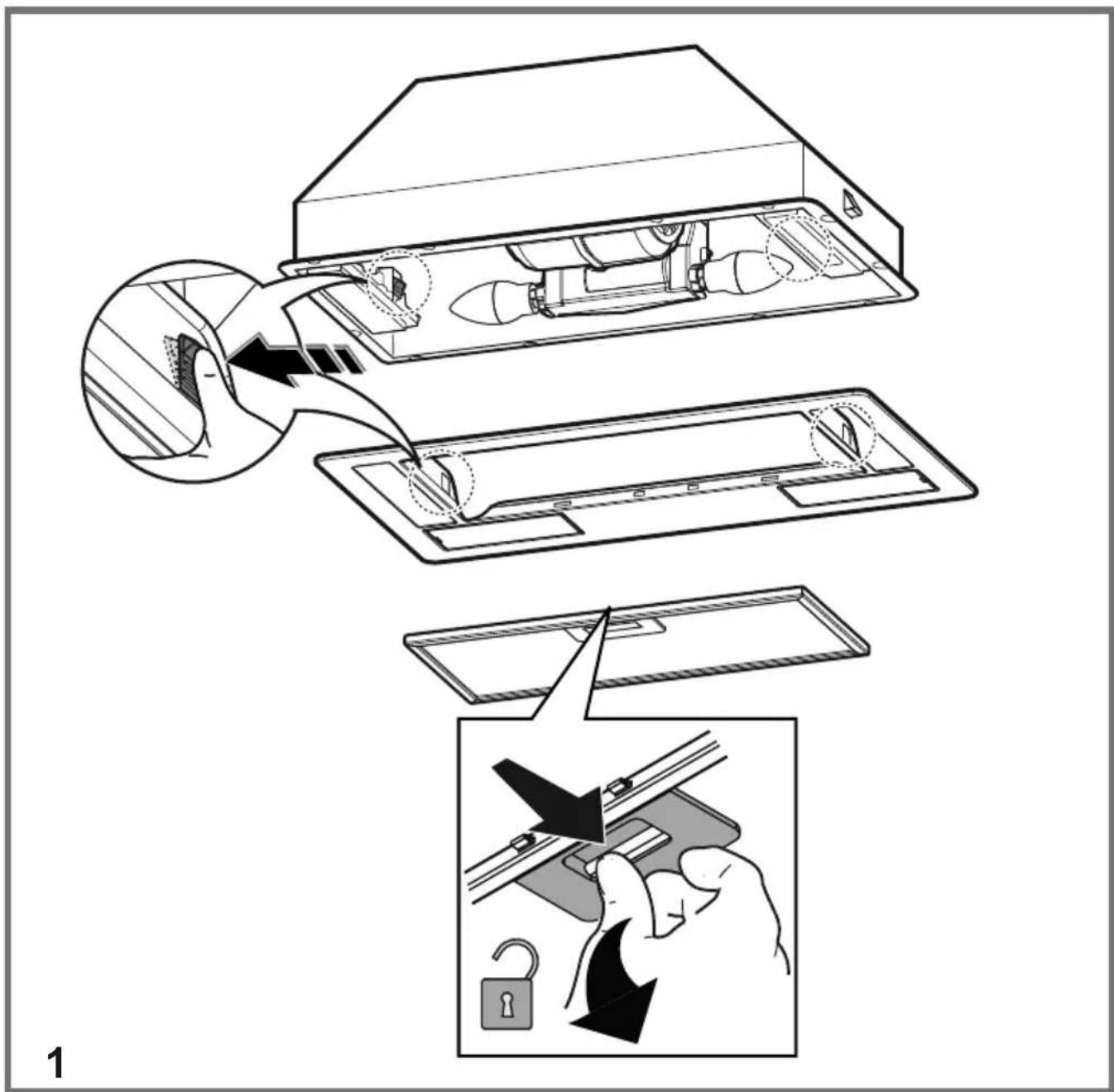 1