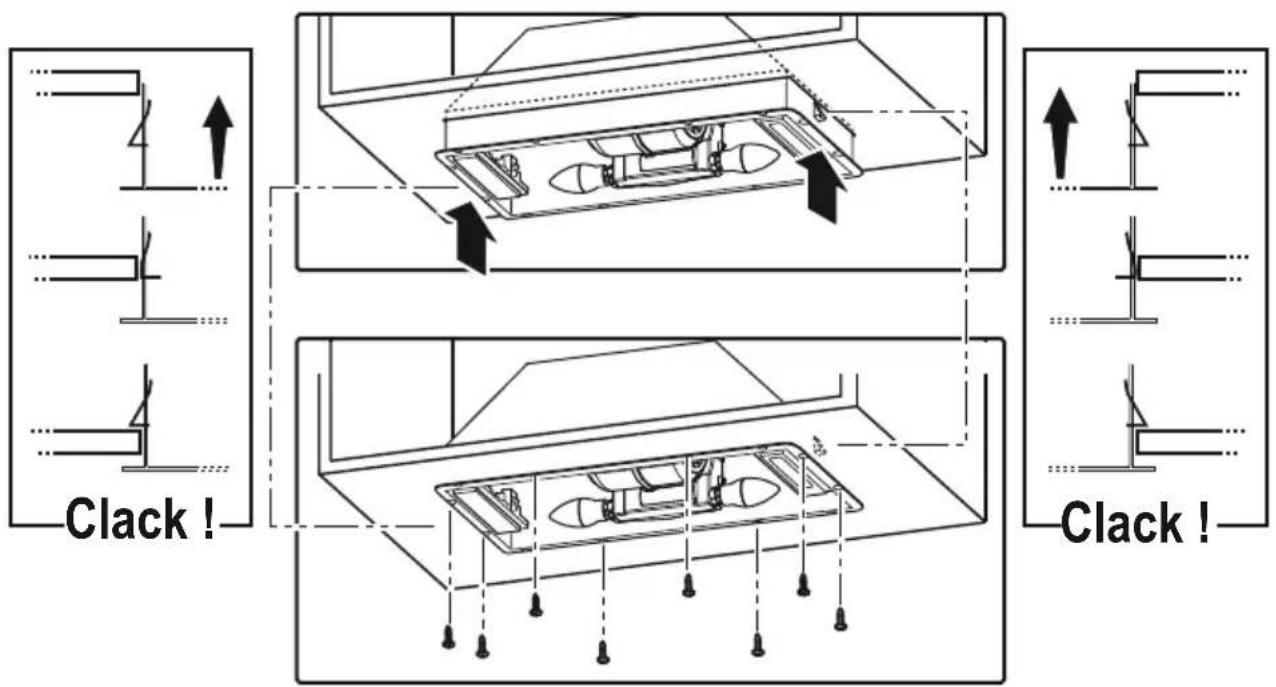 Clack !

Clack !