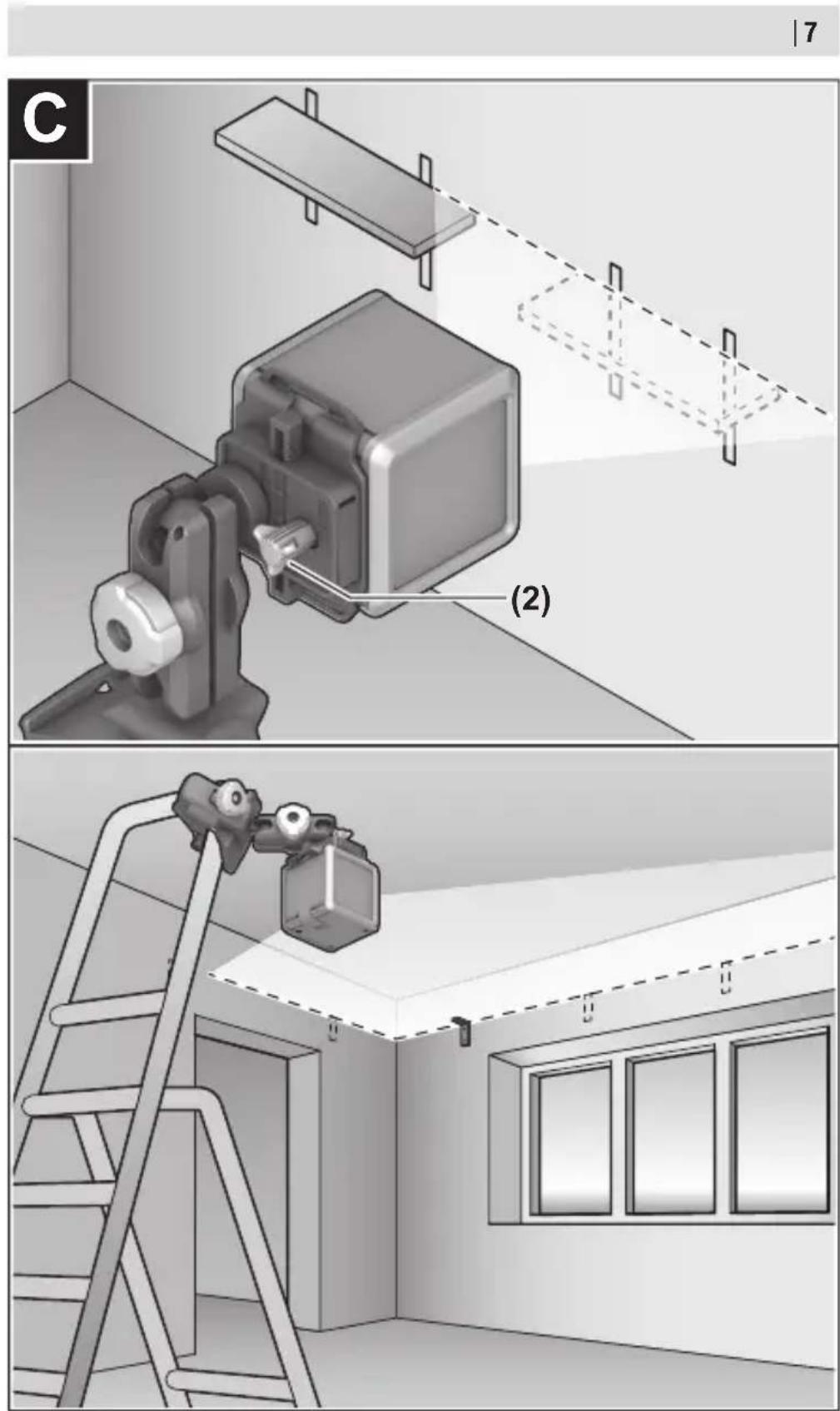 | 7

C

(2)