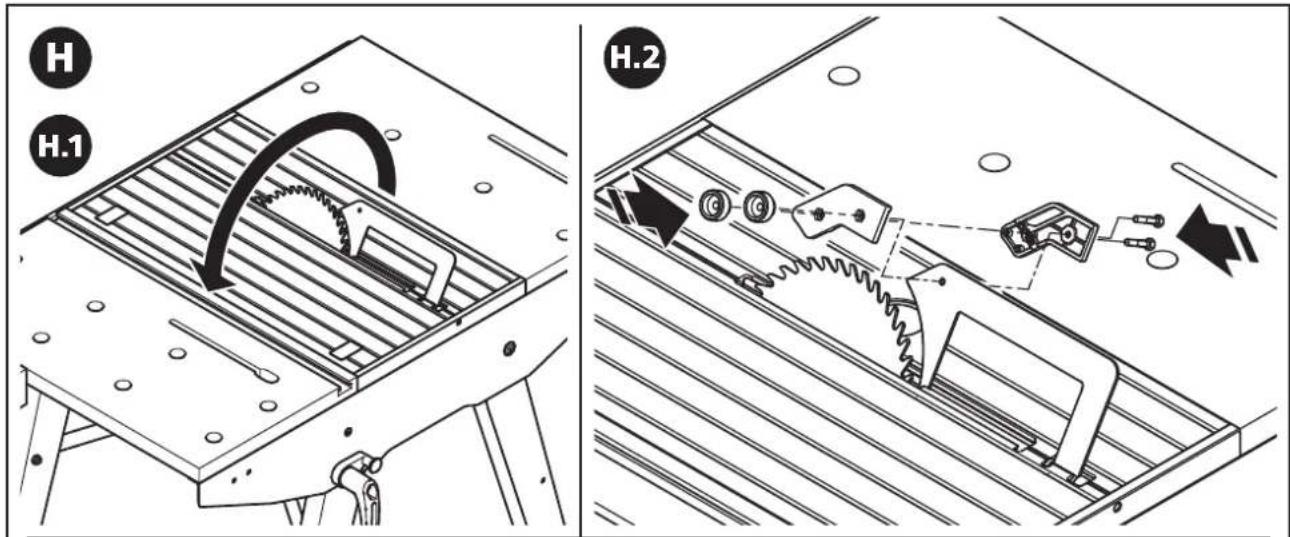 H
H.1
H.2