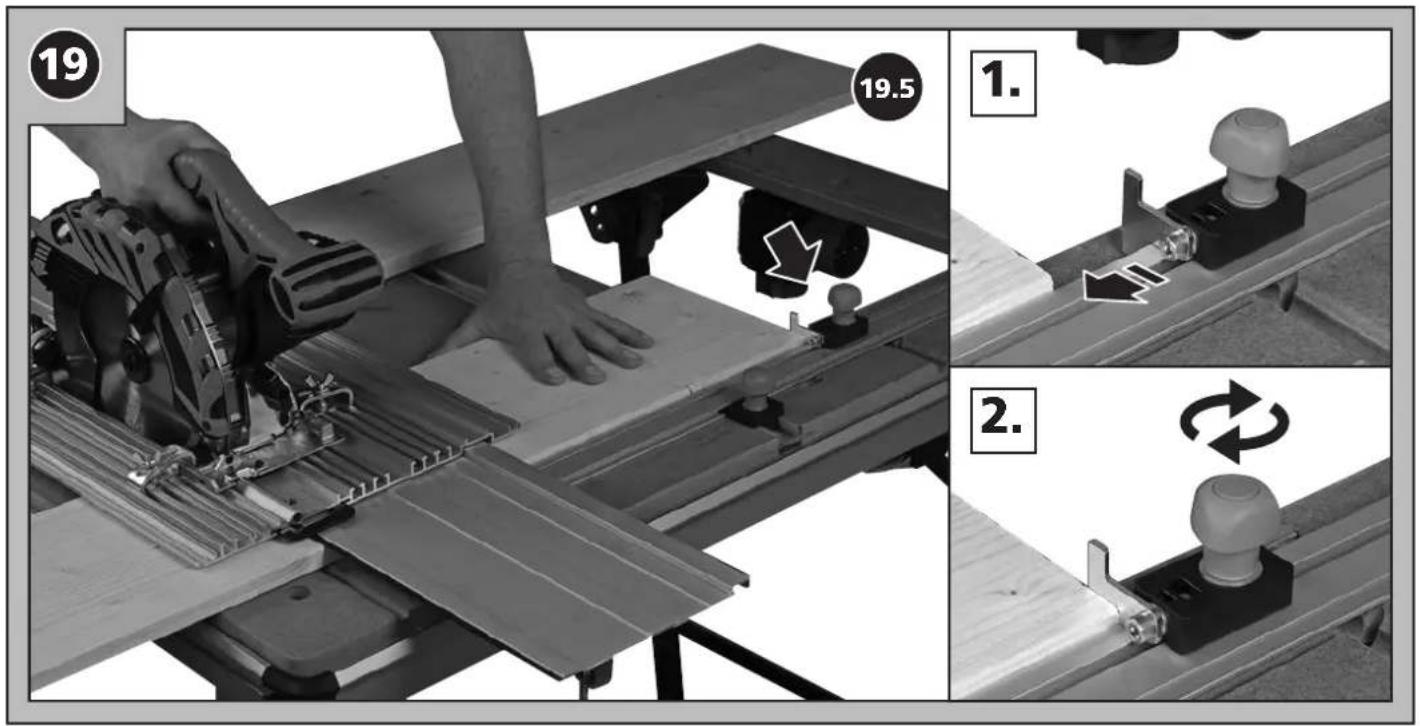 19

19.5

1.

2.