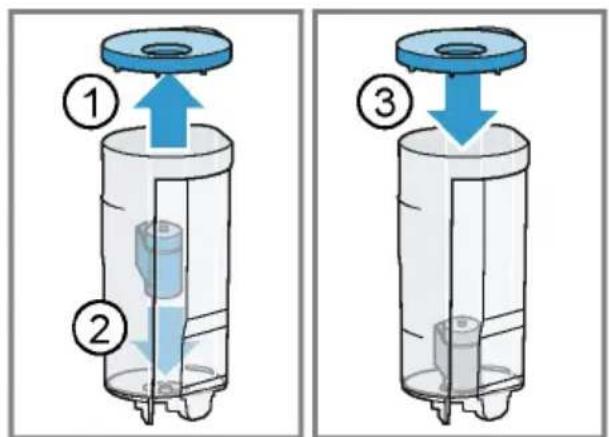 1
2
3