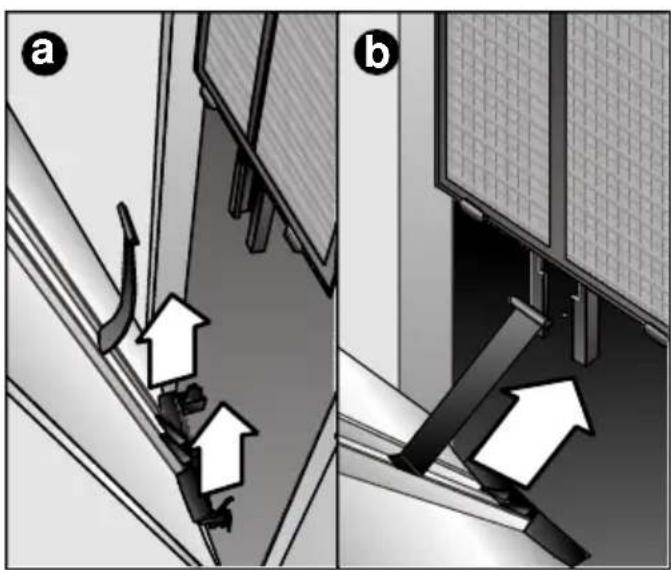 a

b