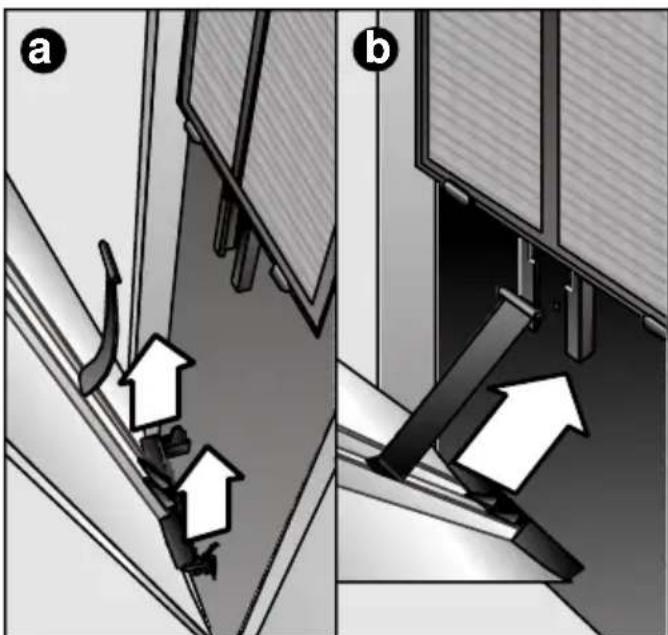 a

b