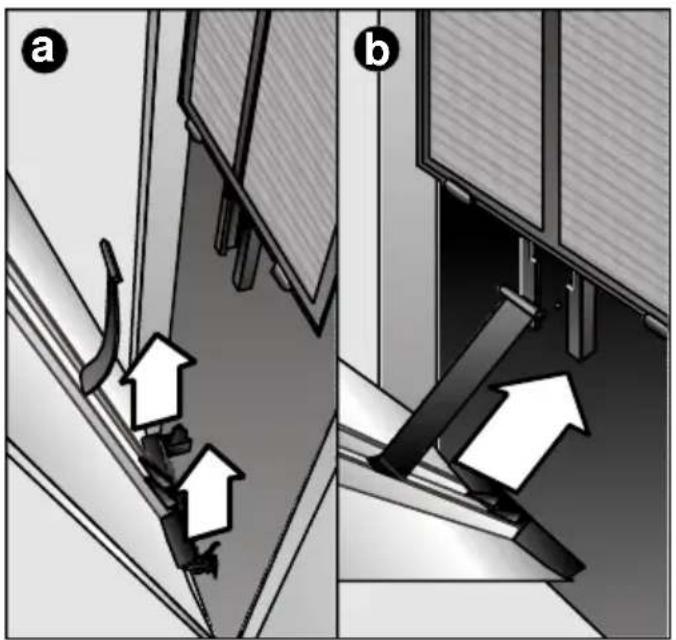 a

b