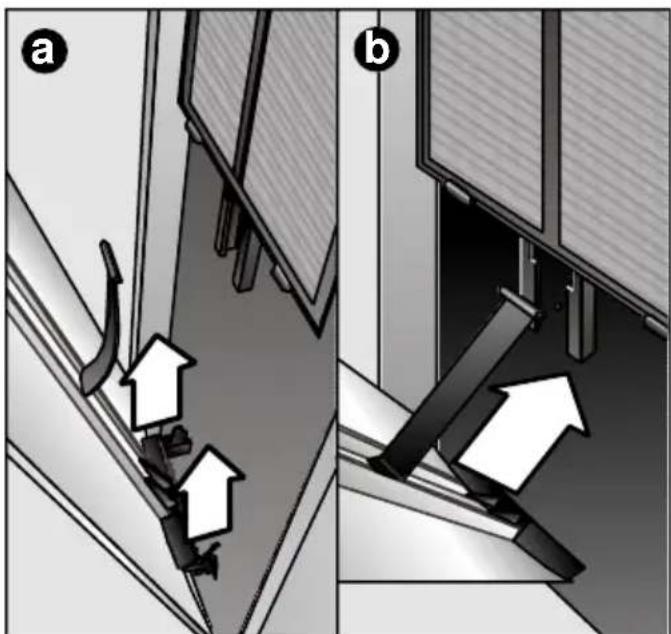 a

b