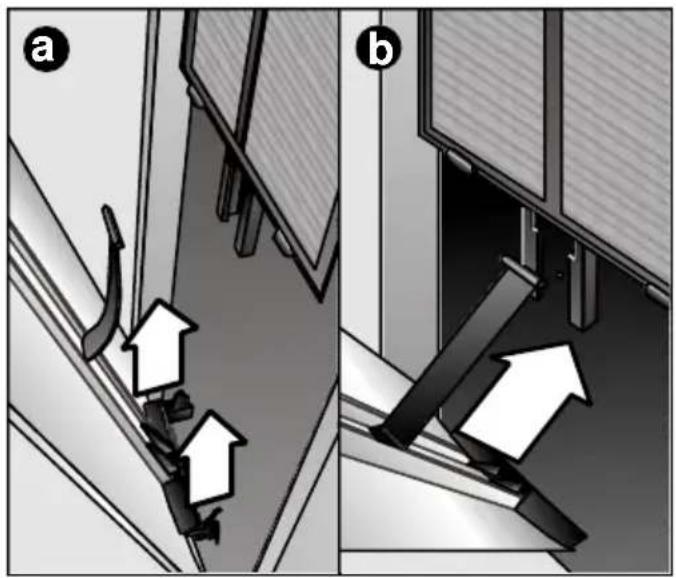 a

b