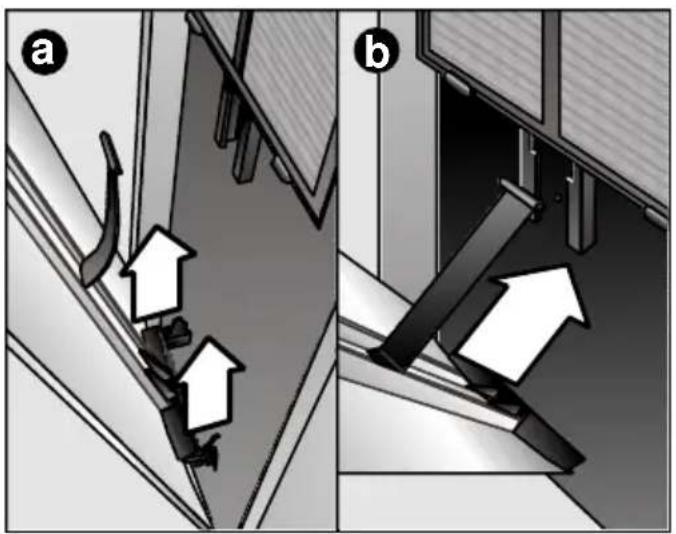 a

b