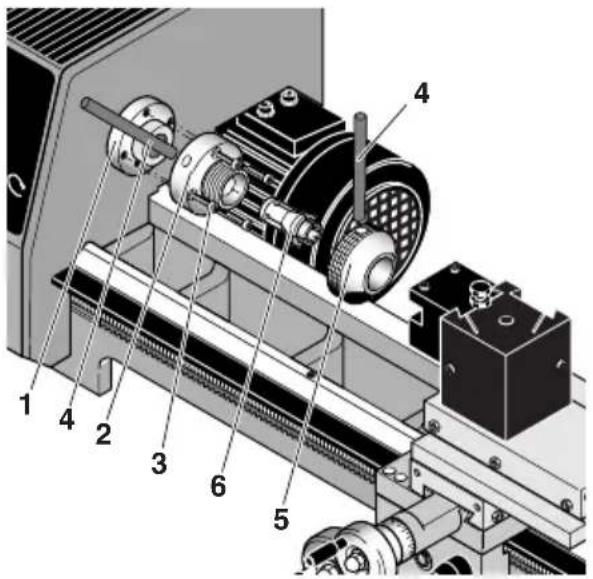 4
1
4
2
3
6
5