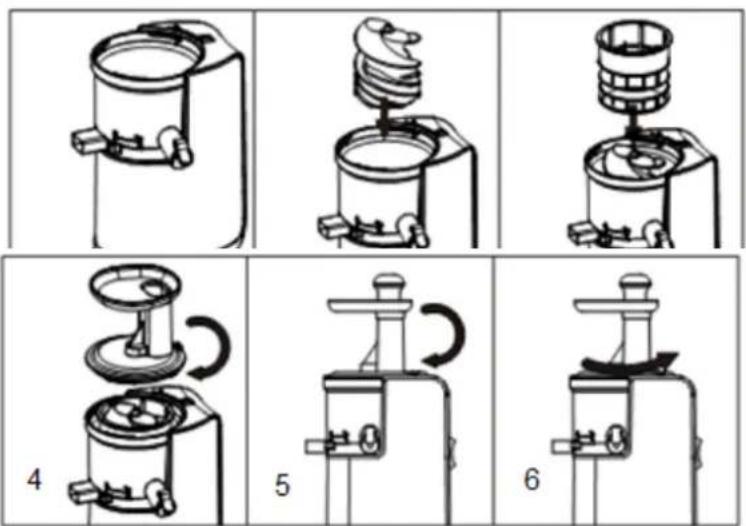 4

5

6