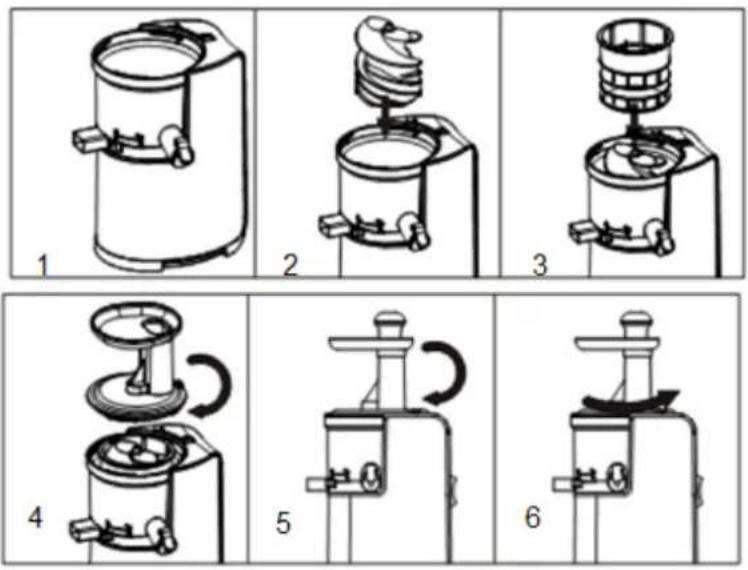 1

2

3

4

5

6