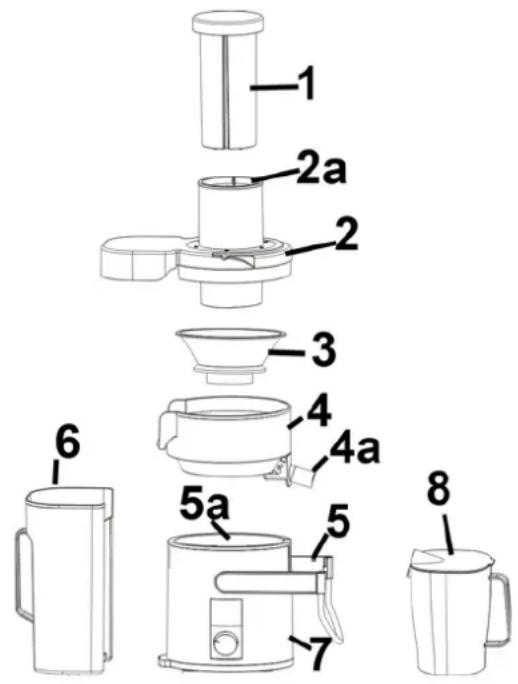 1
2a
2
3
4
4a
6
5a
5
8
7