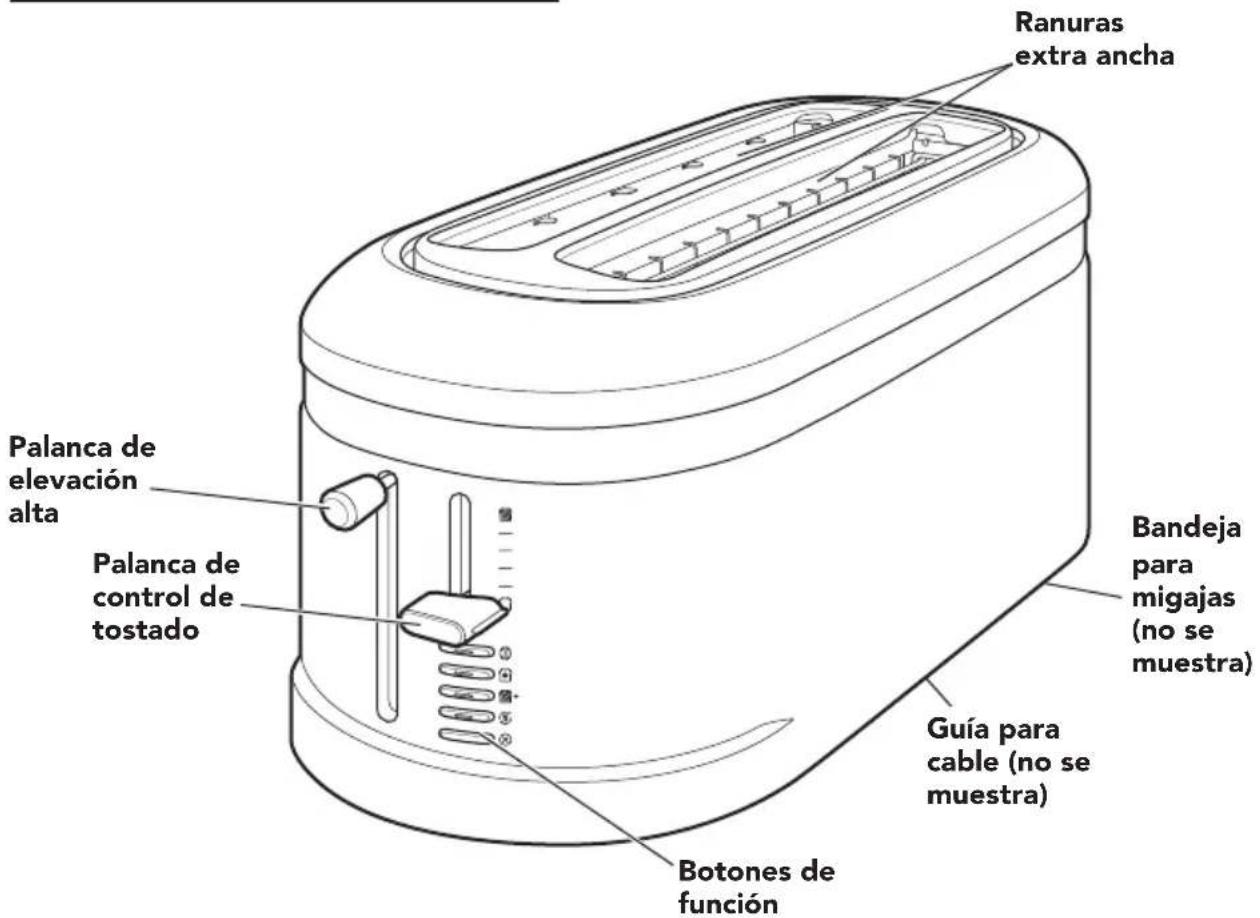 Ranuras extra ancha

Palanca de elevación alta

Palanca de control de tostado

Bandeja para migajas (no se muestra)

Guía para cable (no se muestra)

Botones de función