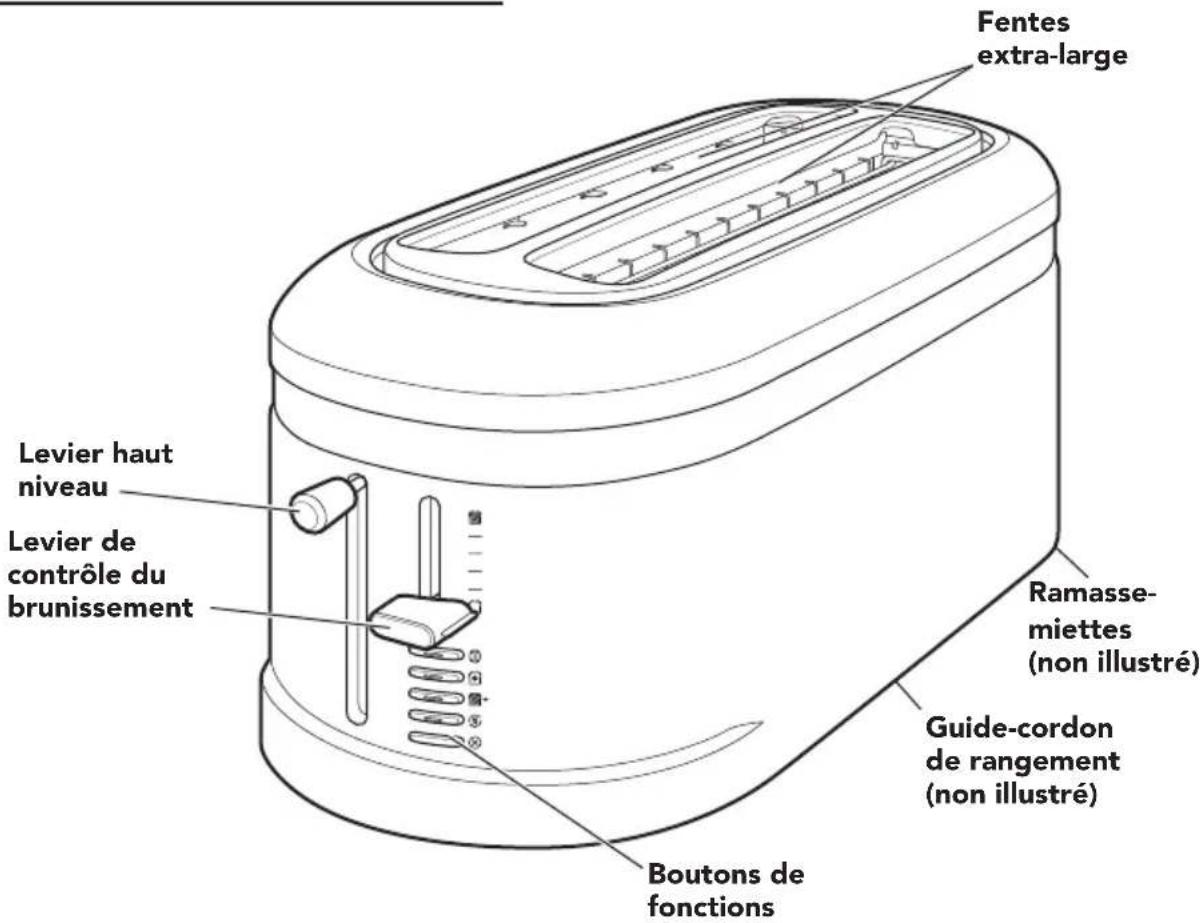 Fentes extra-large

Levier haut niveau

Levier de contrôle du brunissement

Ramasse-miettes (non illustré)

Guide-cordon de rangement (non illustré)

Boutons de fonctions