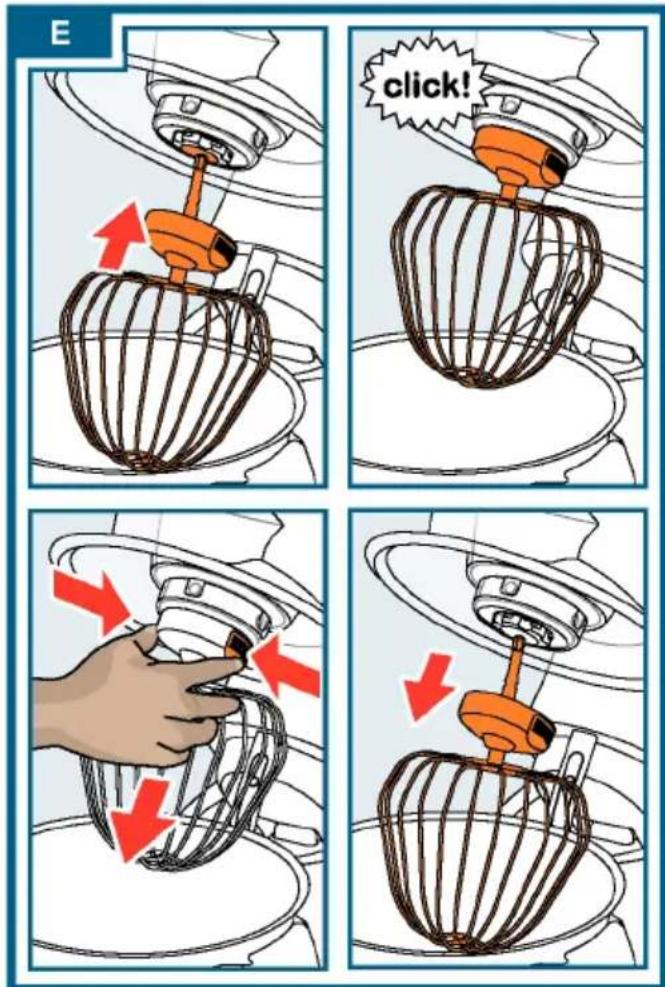 E

click!