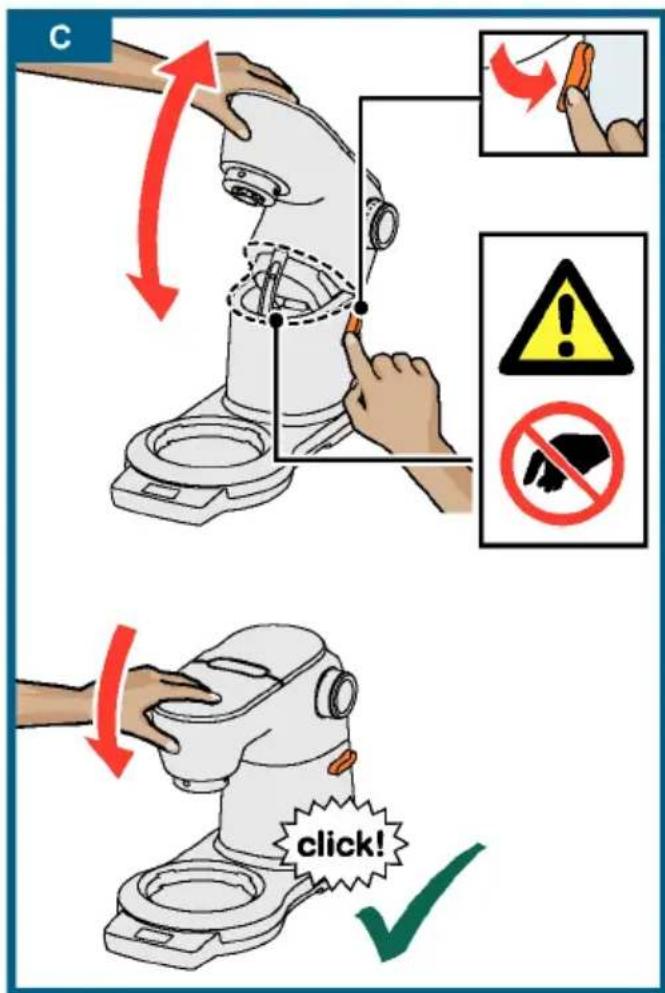 C

click!