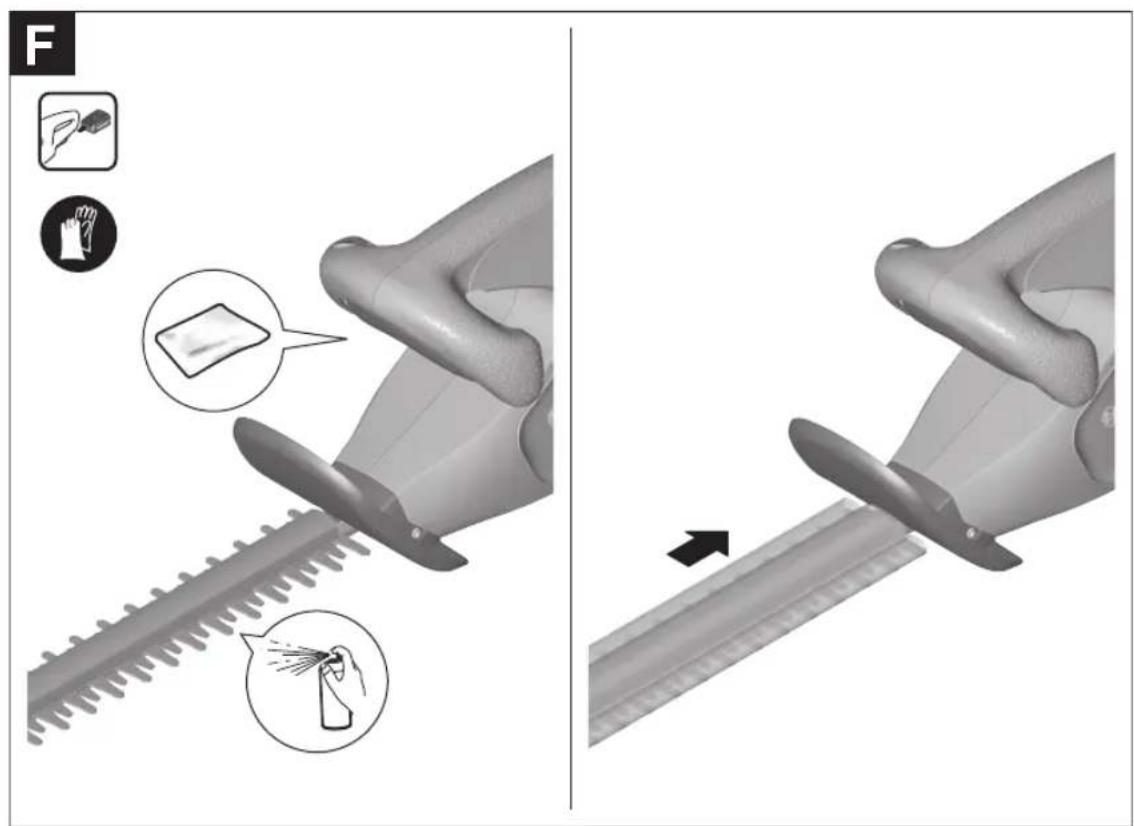 F